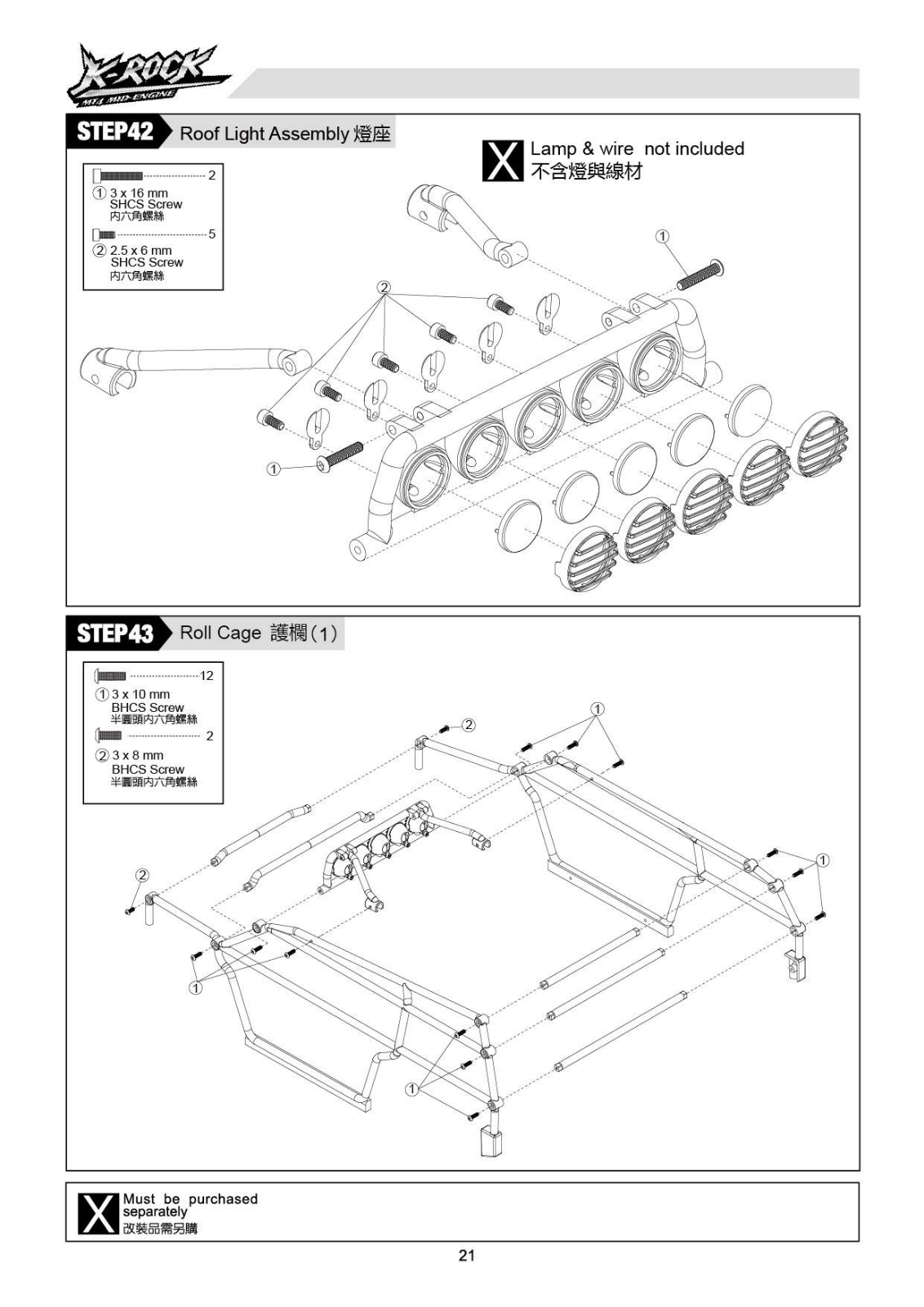 K-ROCK
MT4 MID-ENGINE

STEP42 Roof Light Assembly 燈座

X Lamp & wire not included
不含燈與線材

2
① 3 x 16 mm
SHCS Screw
內六角螺絲
5
② 2.5 x 6 mm
SHCS Screw
內六角螺絲

①
②
①

STEP43 Roll Cage 護欄(1)

12
① 3 x 10 mm
BHCS Screw
半圓頭內六角螺絲
2
② 3 x 8 mm
BHCS Screw
半圓頭內六角螺絲

②
①
①
②
①
①

X Must be purchased separately
改裝品需另購

21