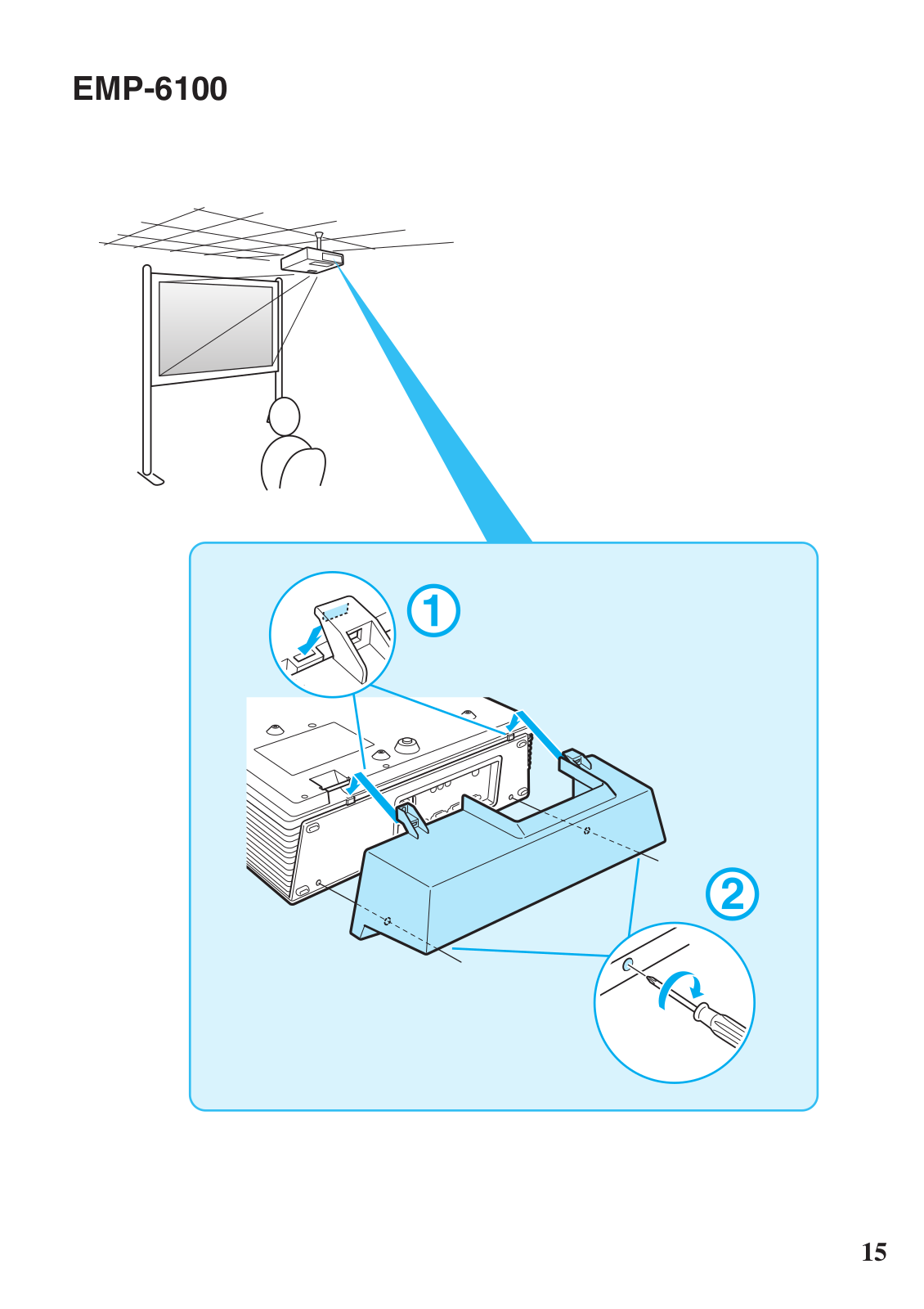 EMP-6100

1

2

15