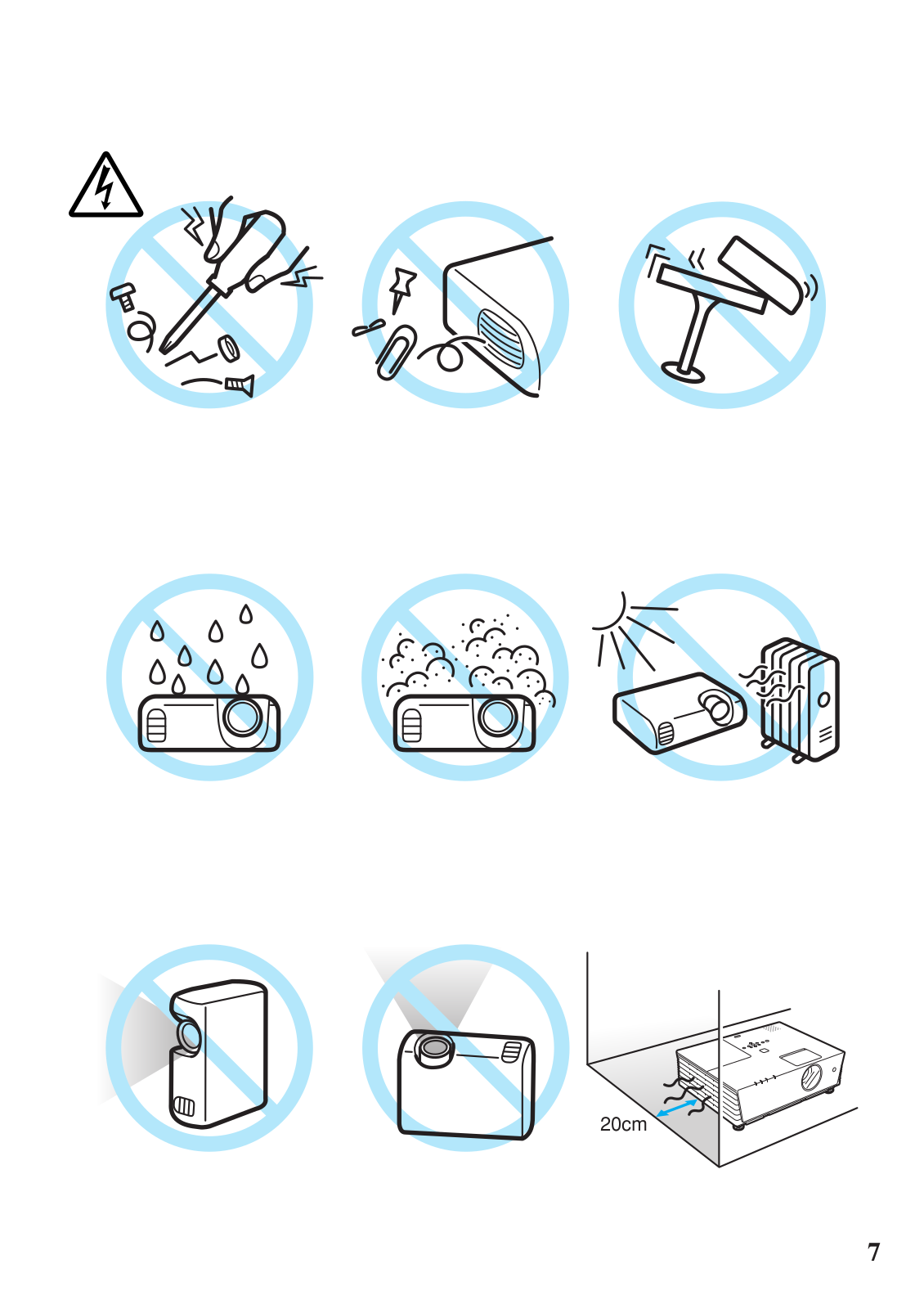 20cm

7