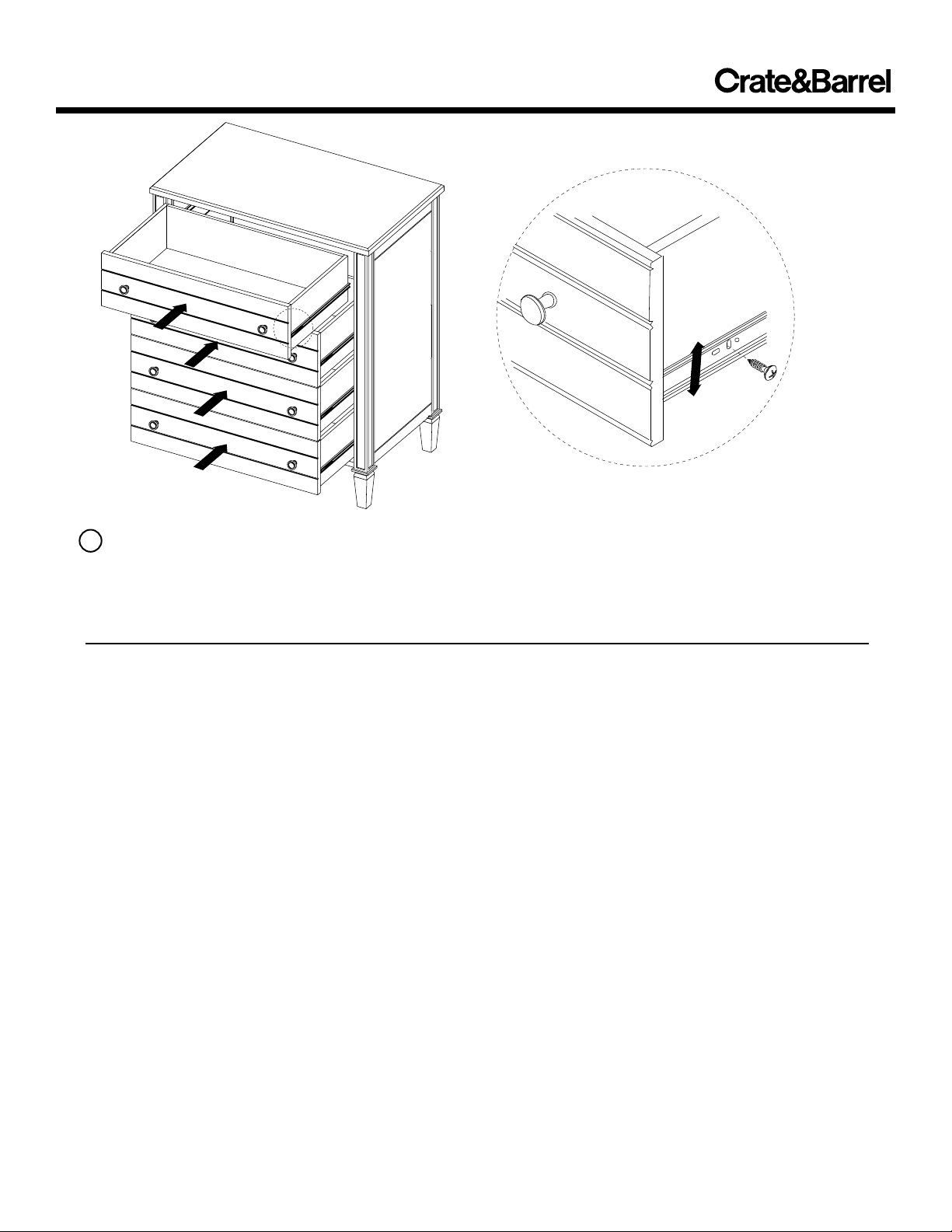 Crate&Barrel