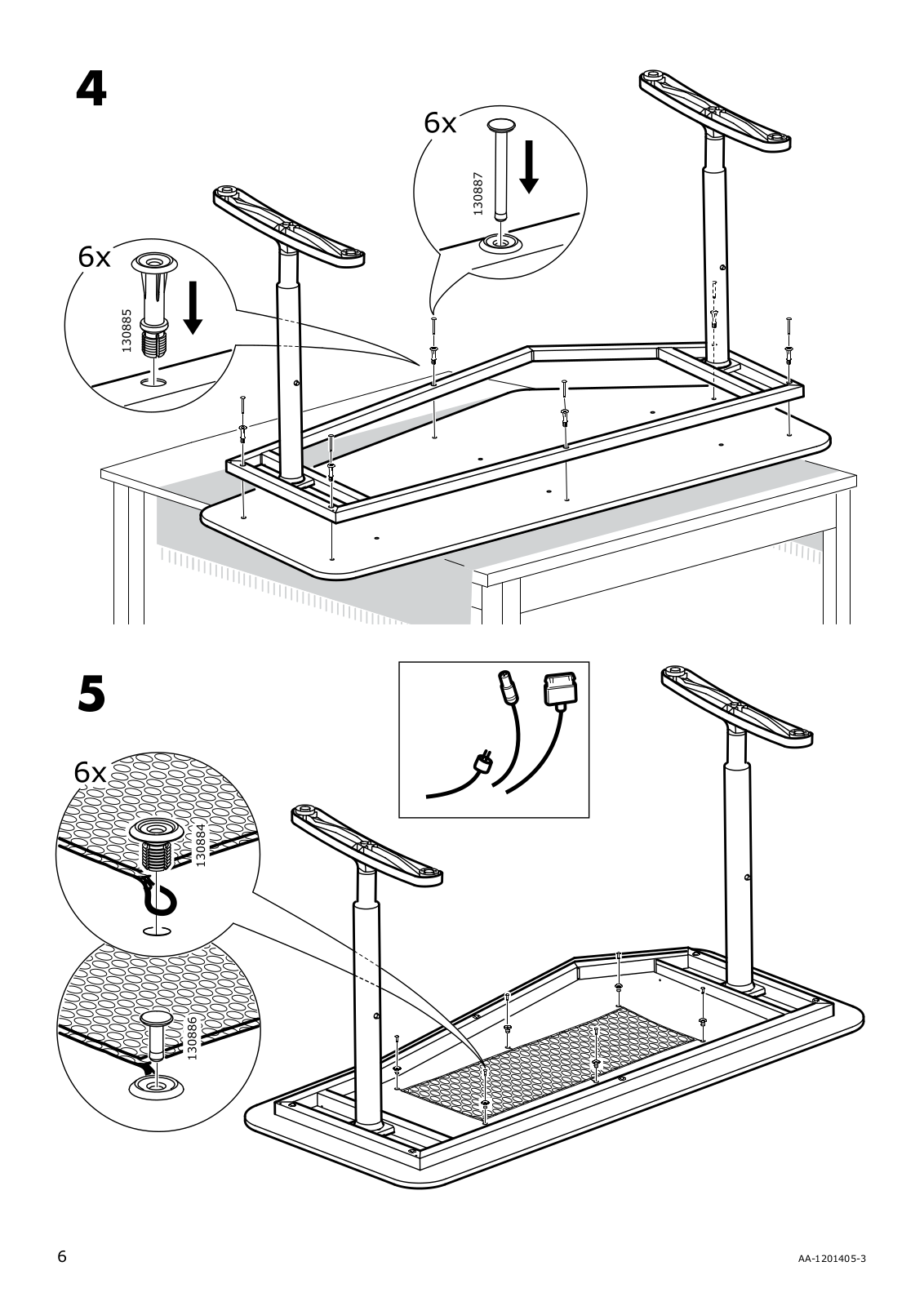 4

6x

130887

6x

130885

5

6x

130884

130886

6

AA-1201405-3