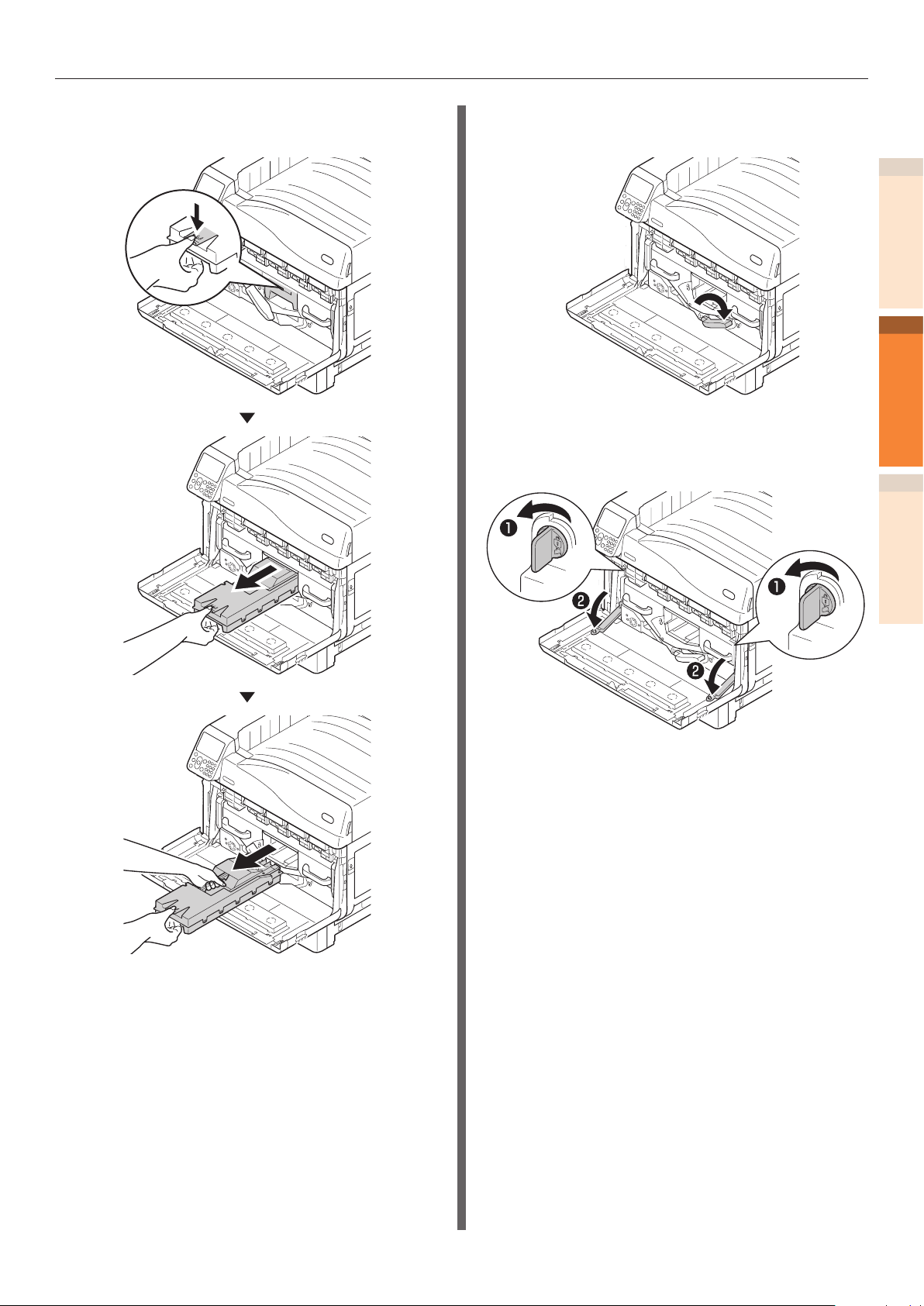 ❶ ❷ ❶ ❷