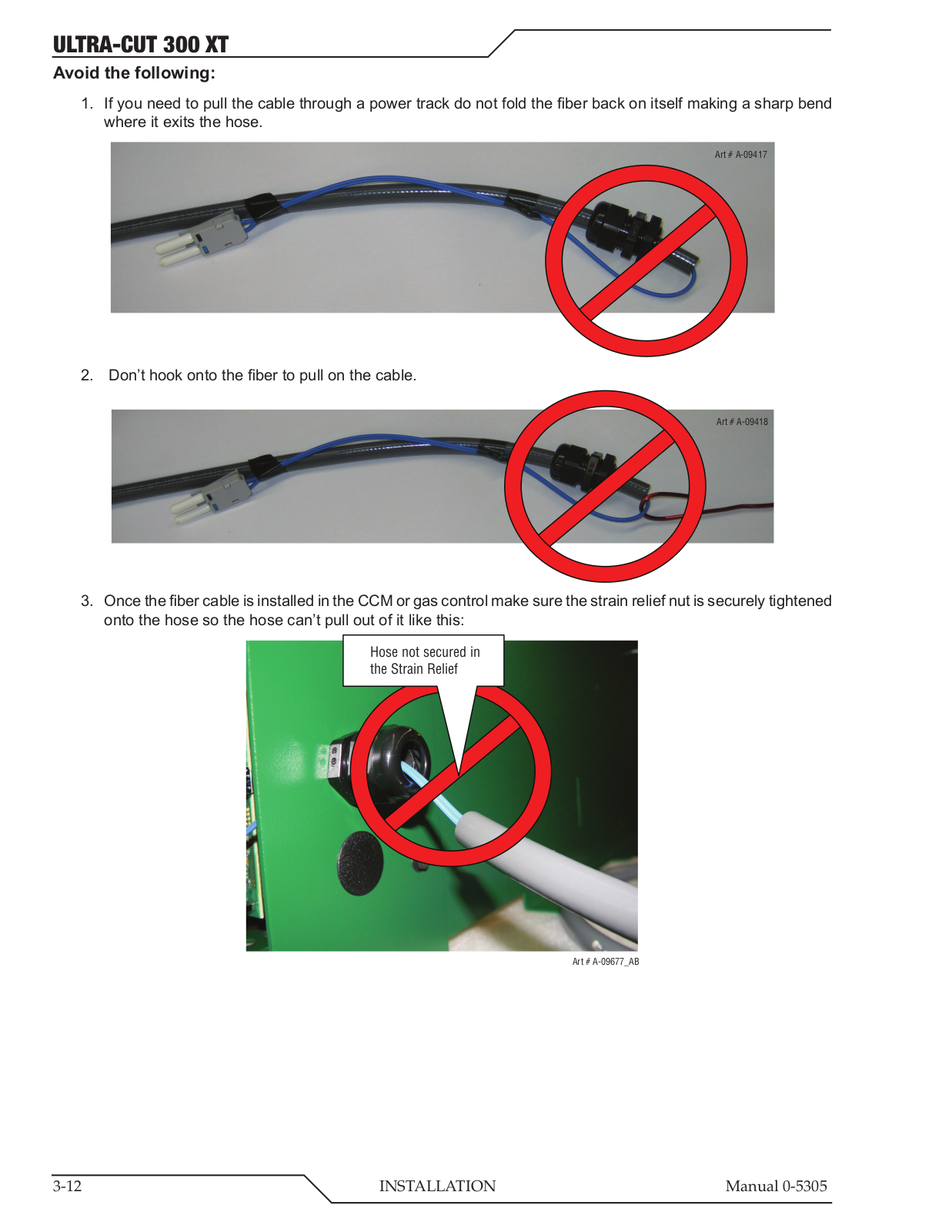 ULTRA-CUT 300 XT

Avoid the following:

1. If you need to pull the cable through a power track do not fold the fiber back on itself making a sharp bend where it exits the hose.

Art # A-09417

2. Don't hook onto the fiber to pull on the cable.

Art # A-09418

3. Once the fiber cable is installed in the CCM or gas control make sure the strain relief nut is securely tightened onto the hose so the hose can't pull out of it like this:

Hose not secured in the Strain Relief

Art # A-09677_AB

3-12 INSTALLATION Manual 0-5305