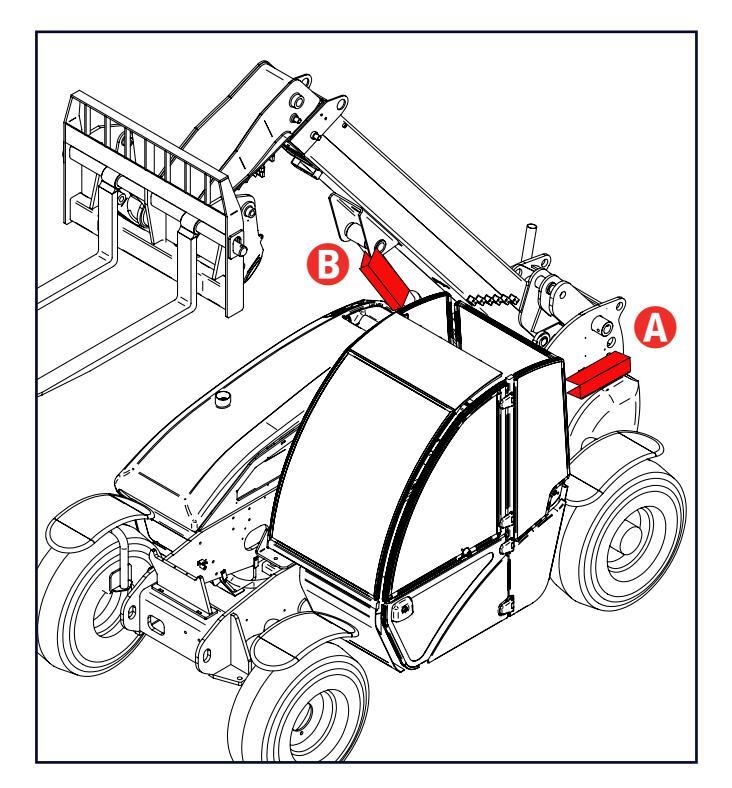 B
A