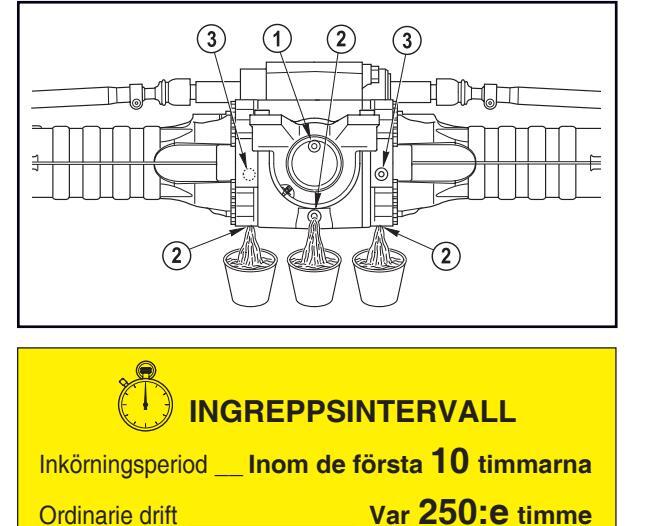 3
1
2
3
2
2

INGREPPSINTERVALL

Inkörningsperiod __ Inom de första 10 timmarna

Ordinarie drift Var 250:e timme