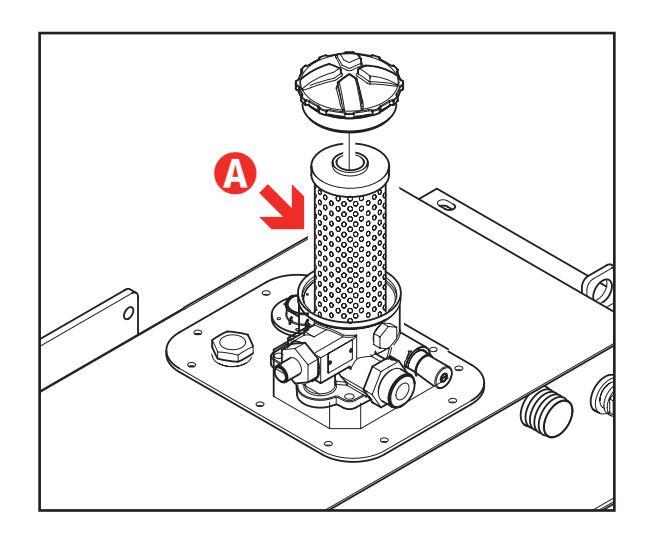 A