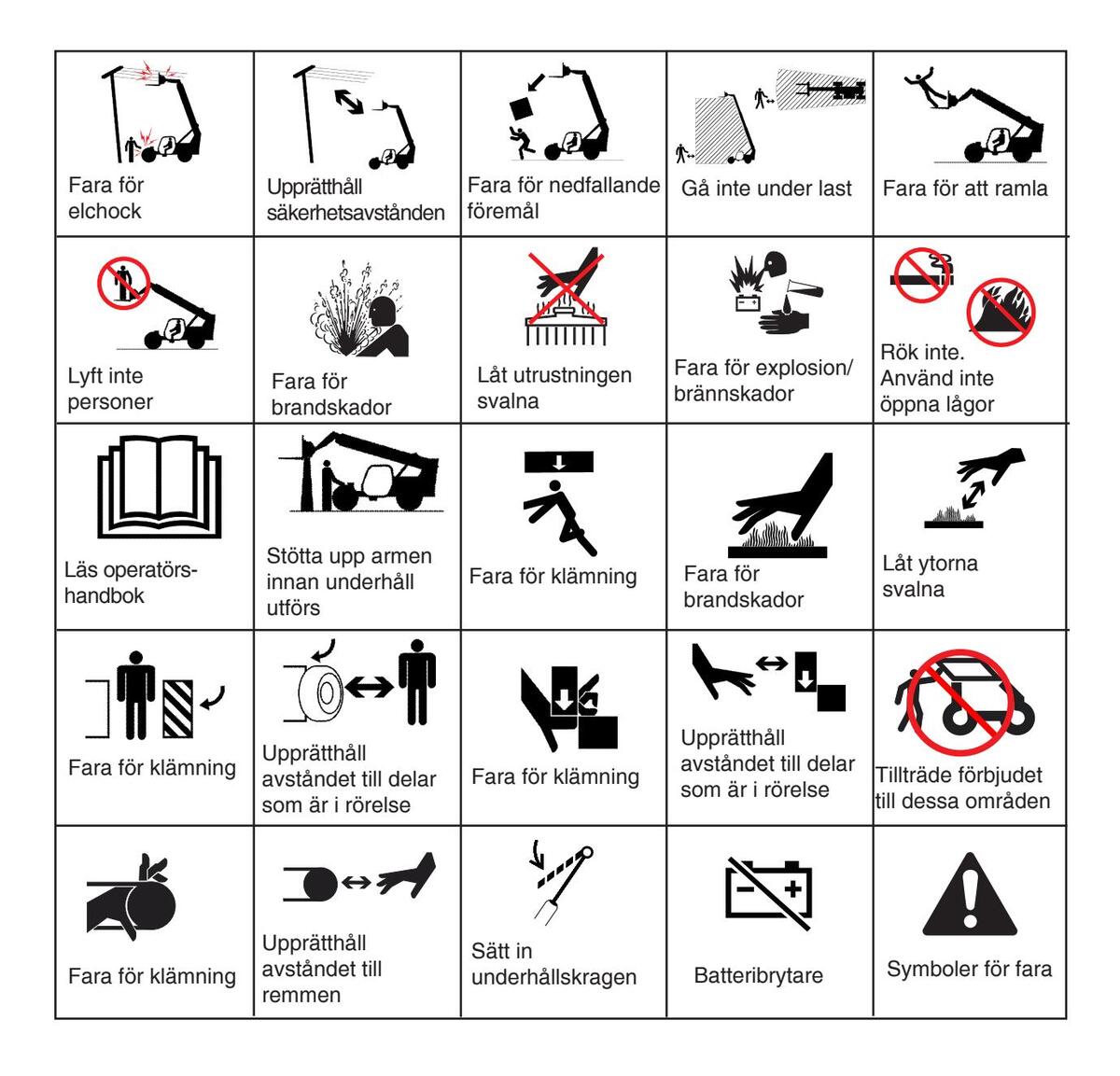 | | | | | |
|---|---|---|---|---|
| Fara för elchock | Upprätthåll säkerhetsavstånden | Fara för nedfallande föremål | Gå inte under last | Fara för att ramla |
| Lyft inte personer | Fara för brandskador | Låt utrustningen svalna | Fara för explosion/ brännskador | Rök inte. Använd inte öppna lågor |
| Läs operatörshandbok | Stötta upp armen innan underhåll utförs | Fara för klämning | Fara för brandskador | Låt ytorna svalna |
| Fara för klämning | Upprätthåll avståndet till delar som är i rörelse | Fara för klämning | Upprätthåll avståndet till delar som är i rörelse | Tillträde förbjudet till dessa områden |
| Fara för klämning | Upprätthåll avståndet till remmen | Sätt in underhållskragen | Batteribrytare | Symboler för fara |