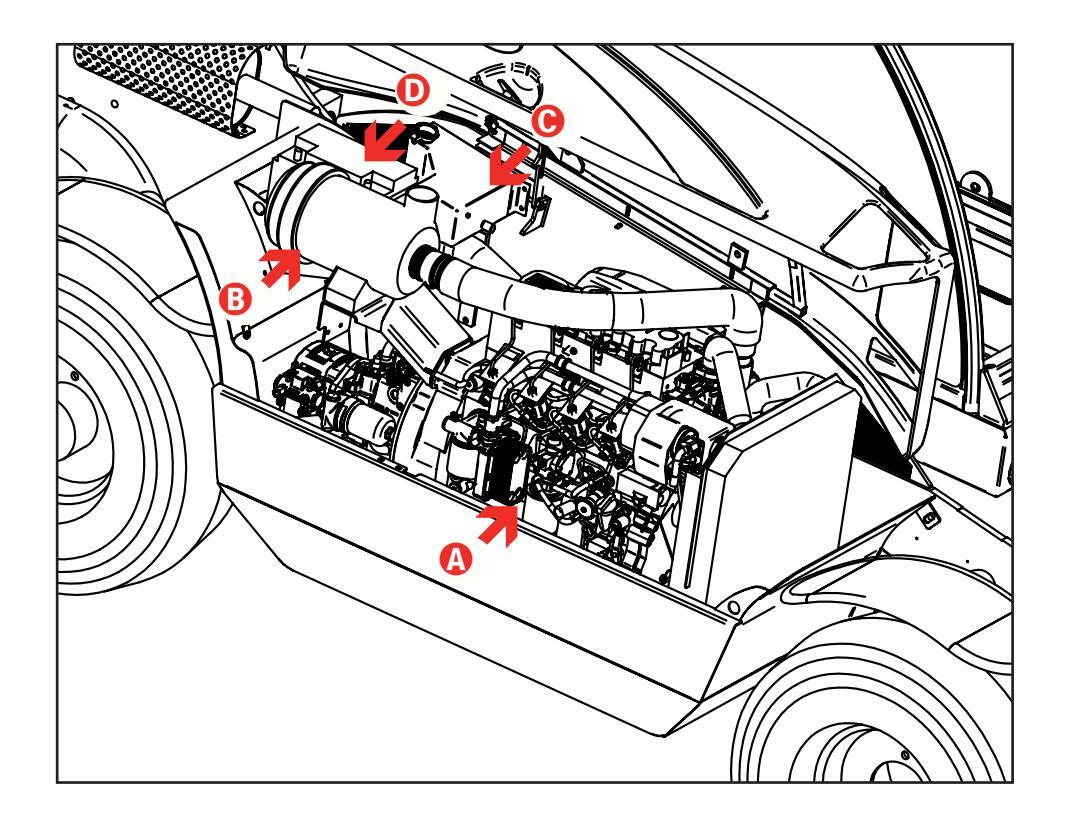 D
C
B
A