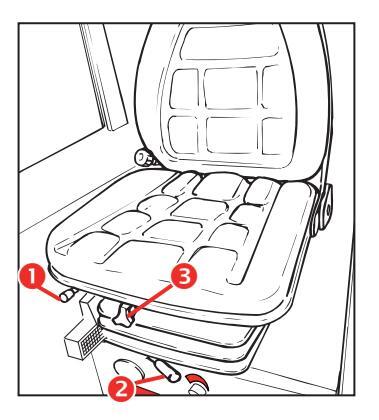 1
3
2