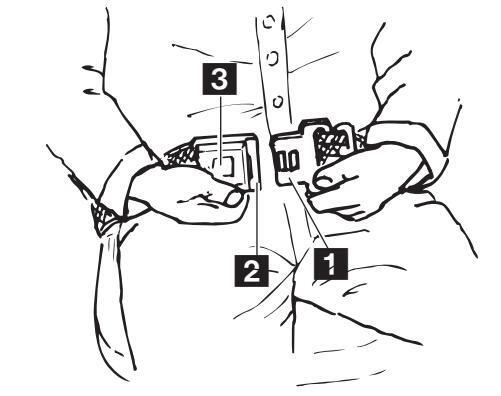 3
2
1