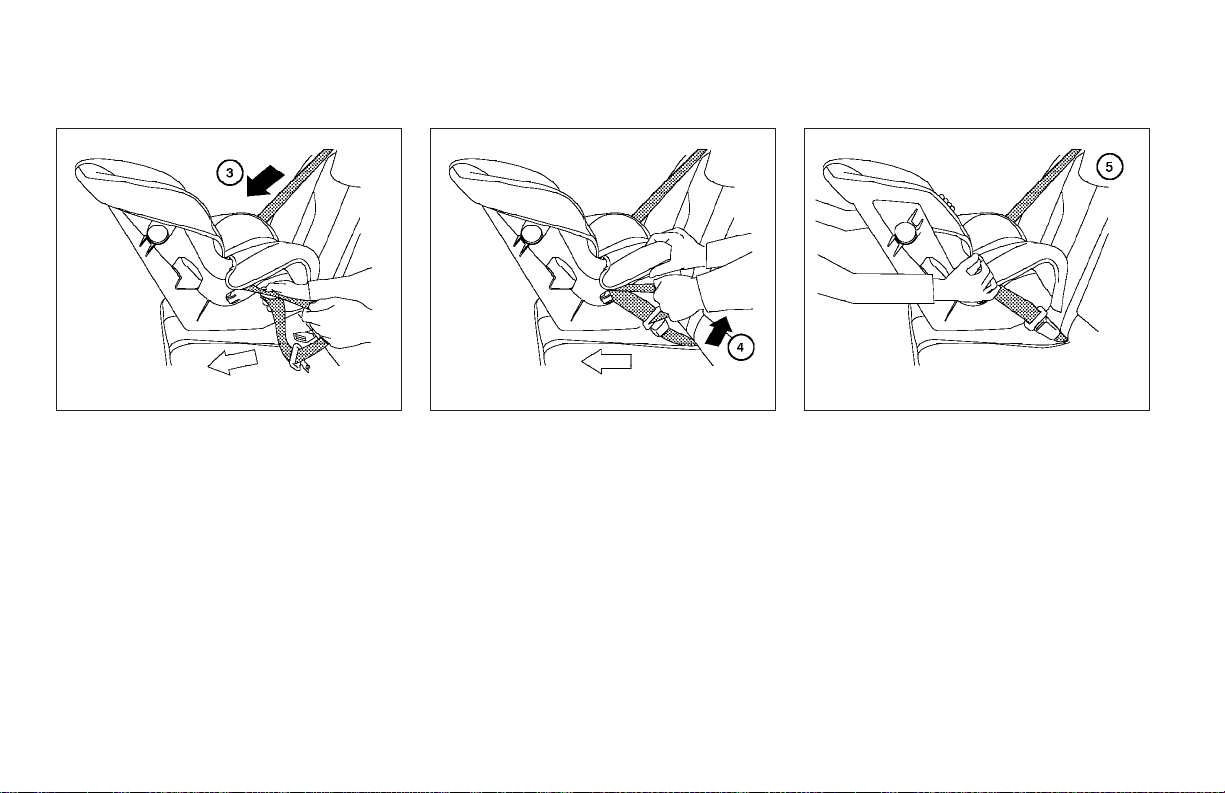 3

4

5