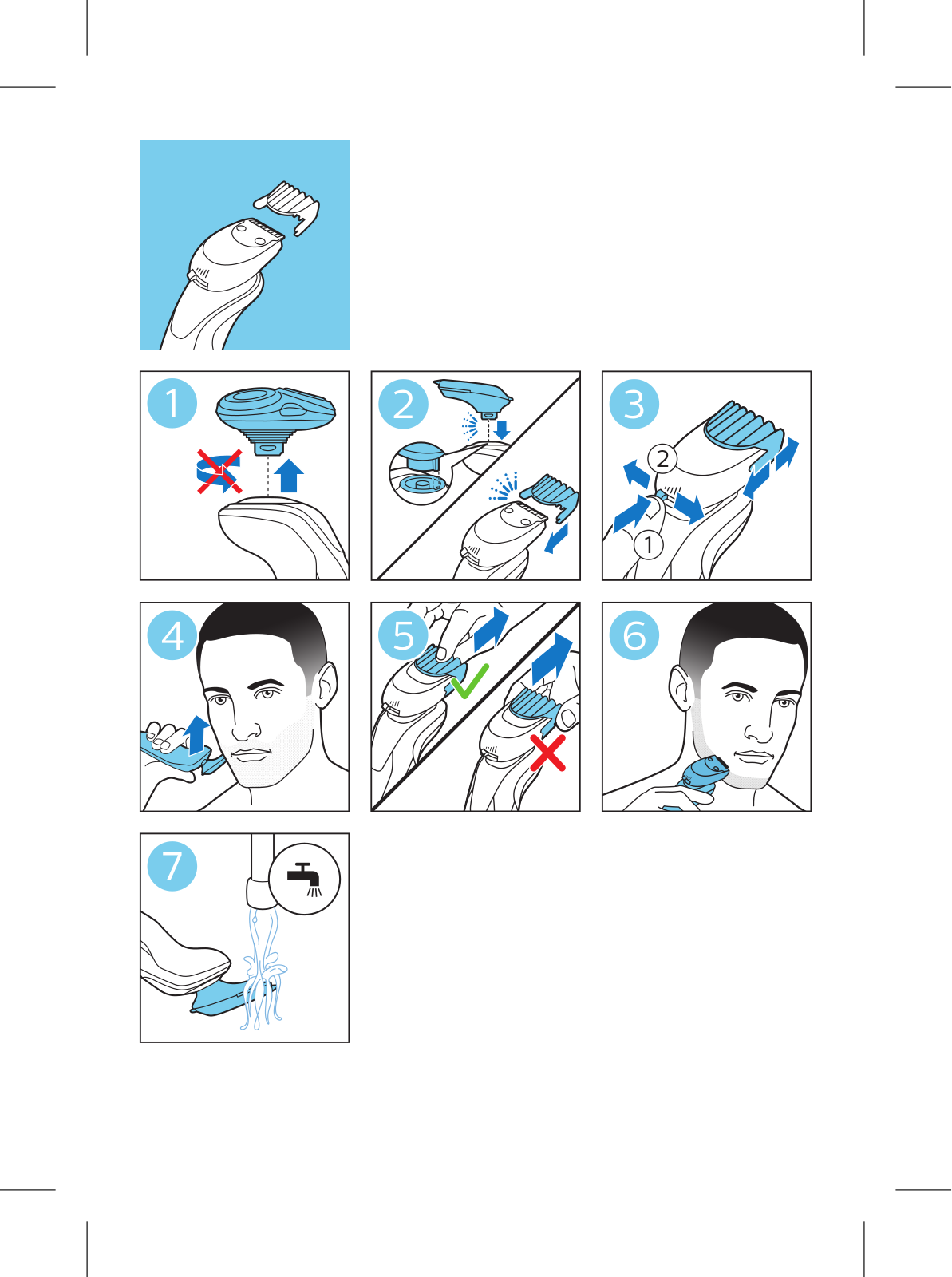 1

2

3

2

1

4

5

6

7