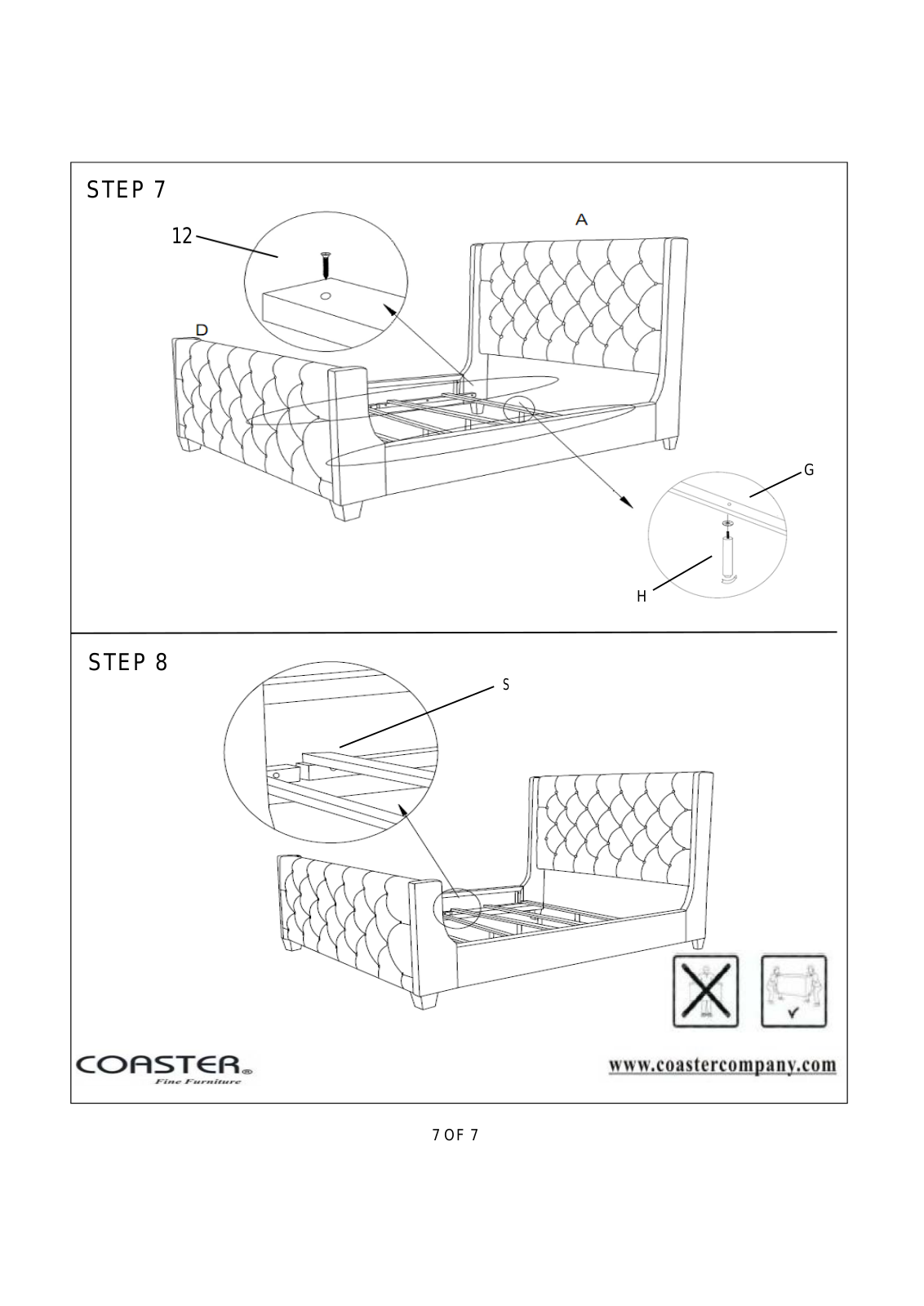 STEP 7

12

A

D

G

H

STEP 8

S

COASTER®
Fine Furniture

www.coastercompany.com

7 OF 7