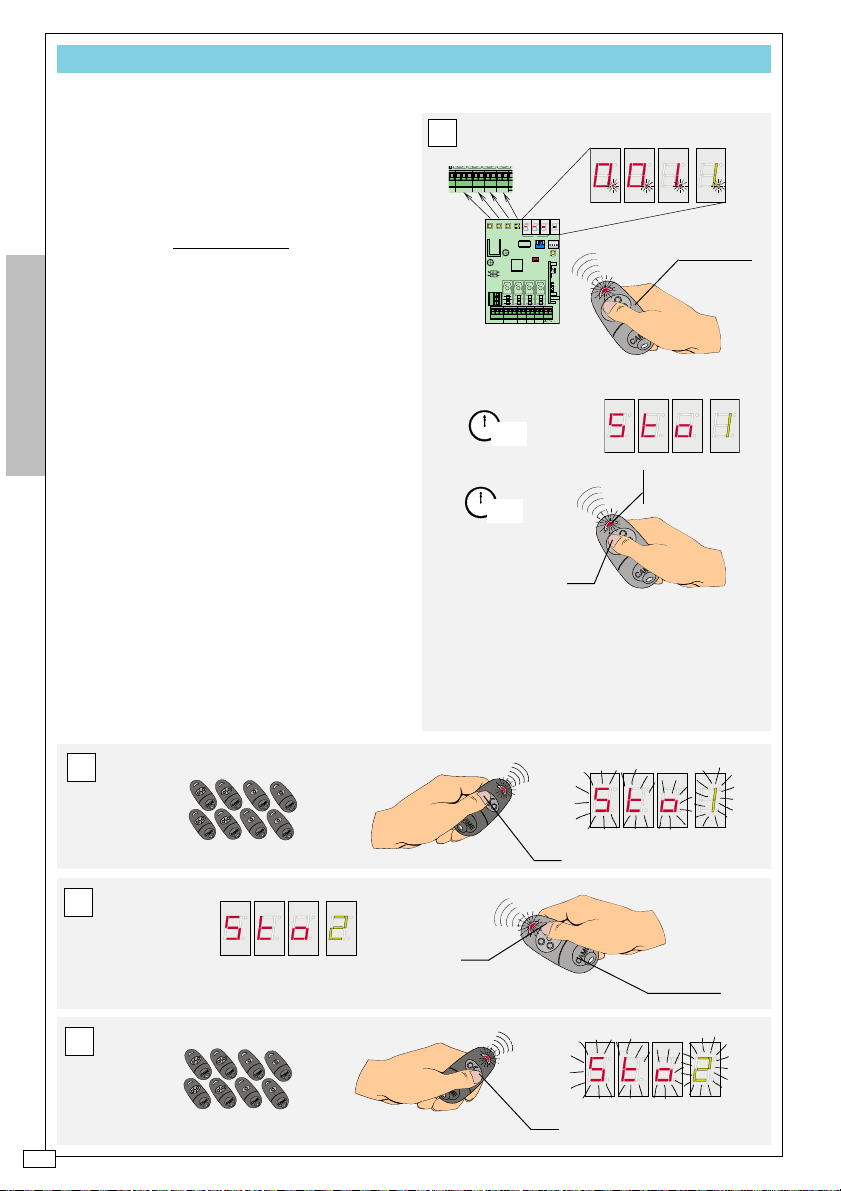 0 0 1 1

S t o 1

S t o 1

S t o 2

S t o 2