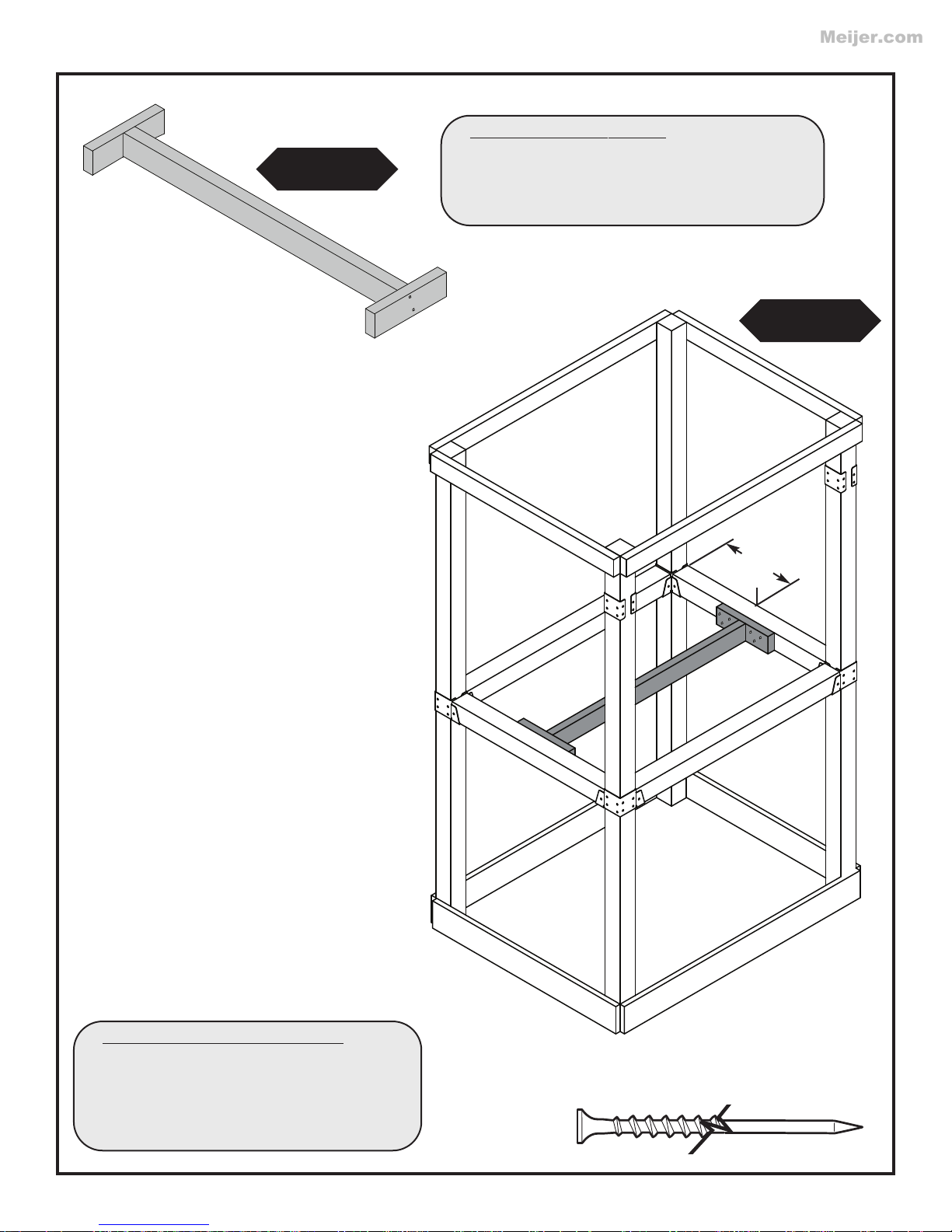 Meijer.com