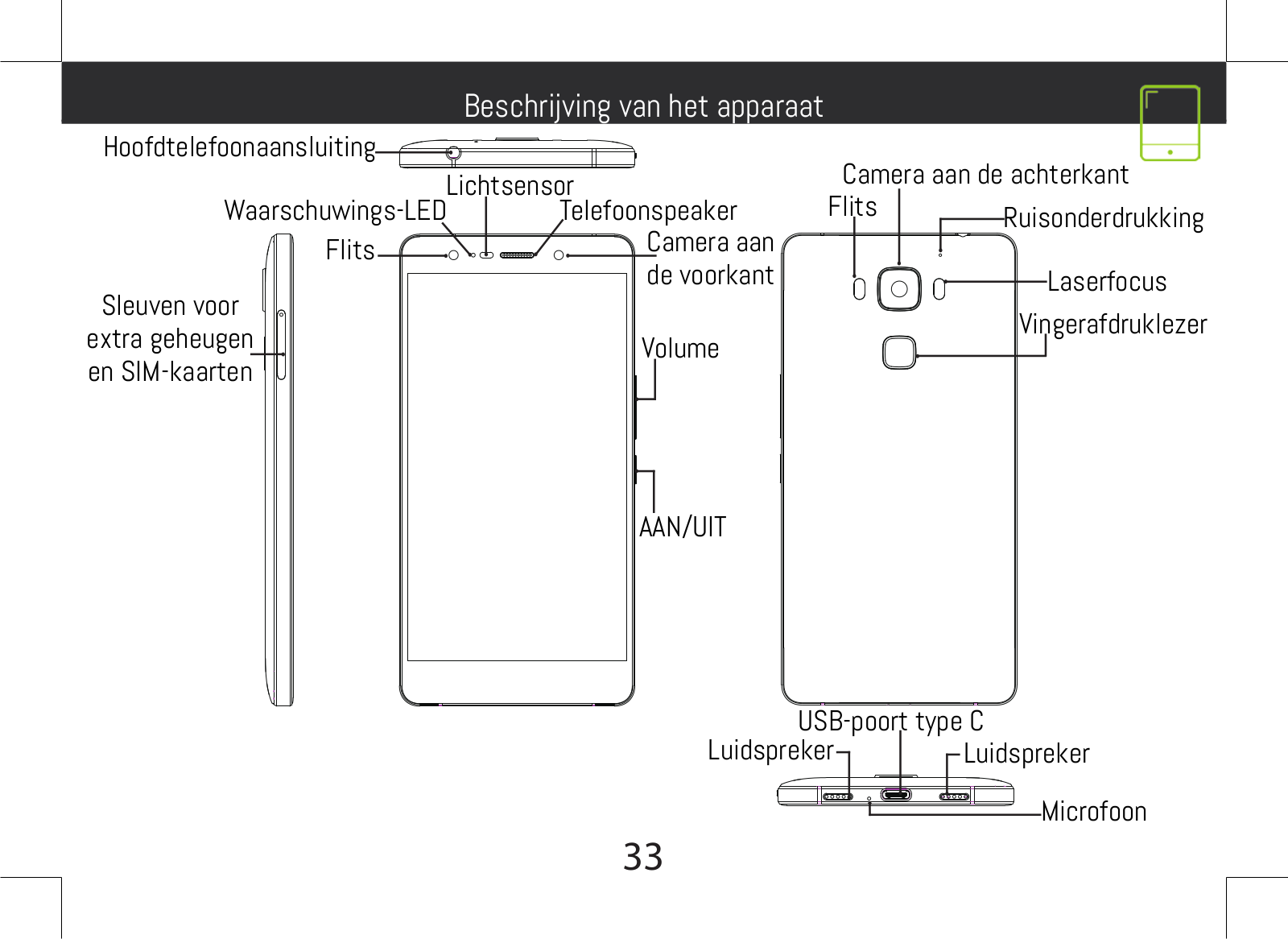 Beschrijving van het apparaat

Hoofdtelefoonaansluiting

Lichtsensor

Waarschuwings-LED

Telefoonspeaker

Flits

Camera aan de voorkant

Sleuven voor extra geheugen en SIM-kaarten

Volume

AAN/UIT

Camera aan de achterkant

Flits

Ruisonderdrukking

Laserfocus

Vingerafdruklezer

USB-poort type C

Luidspreker

Luidspreker

Microfoon

33