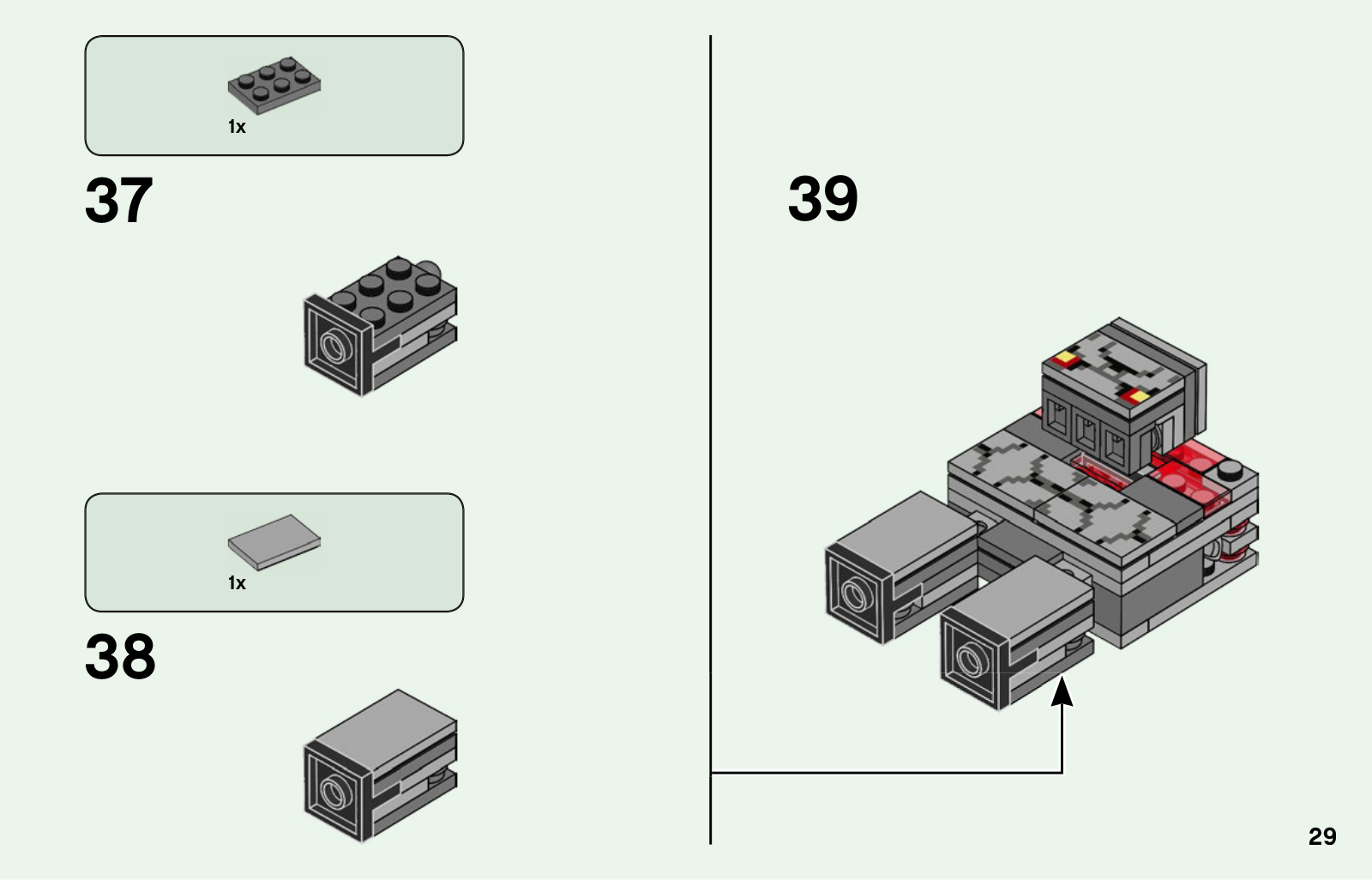 1x

37

1x

38

39

29