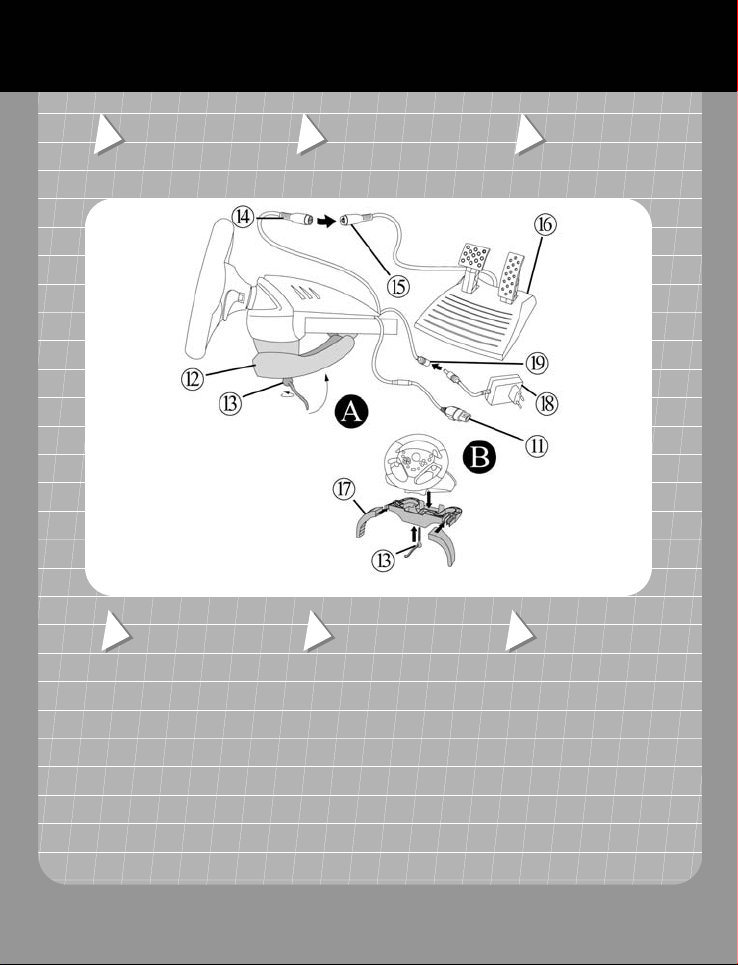 14
15
16
12
13
19
18
A
11
B
17
13