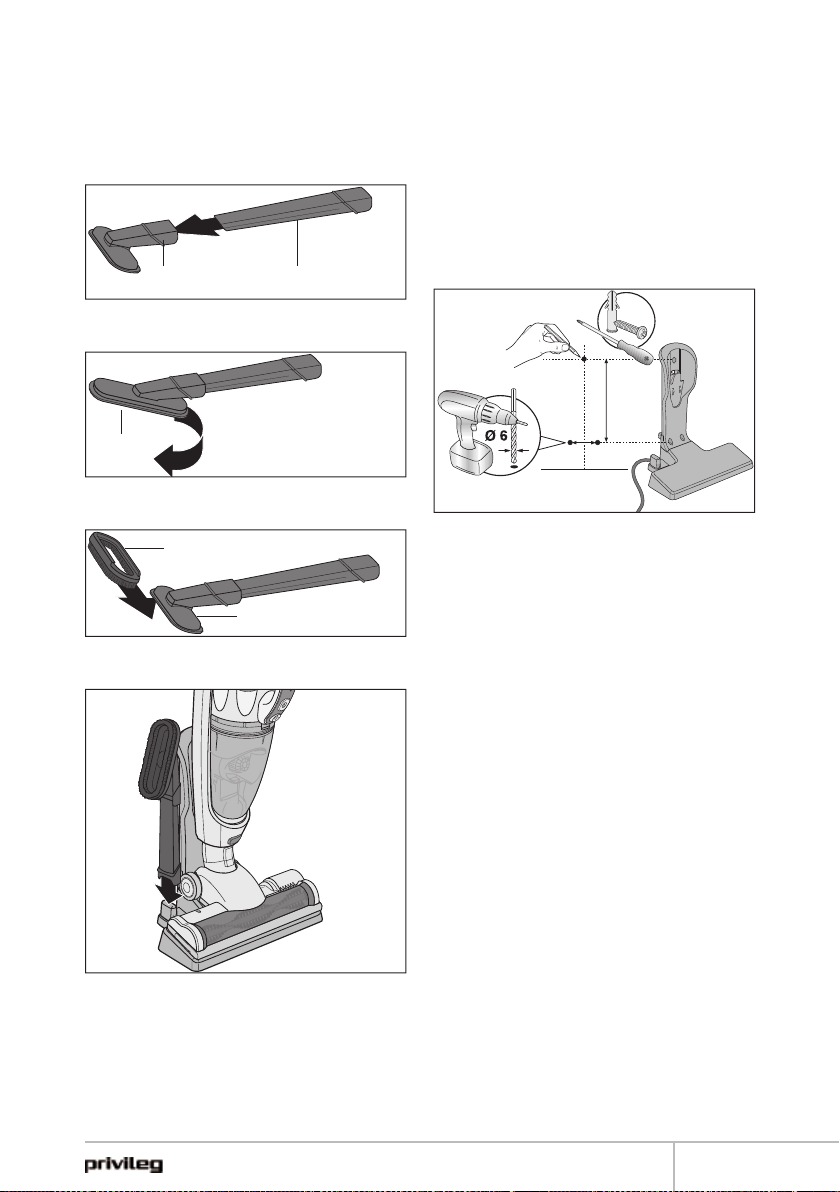 Ø 6

privileg