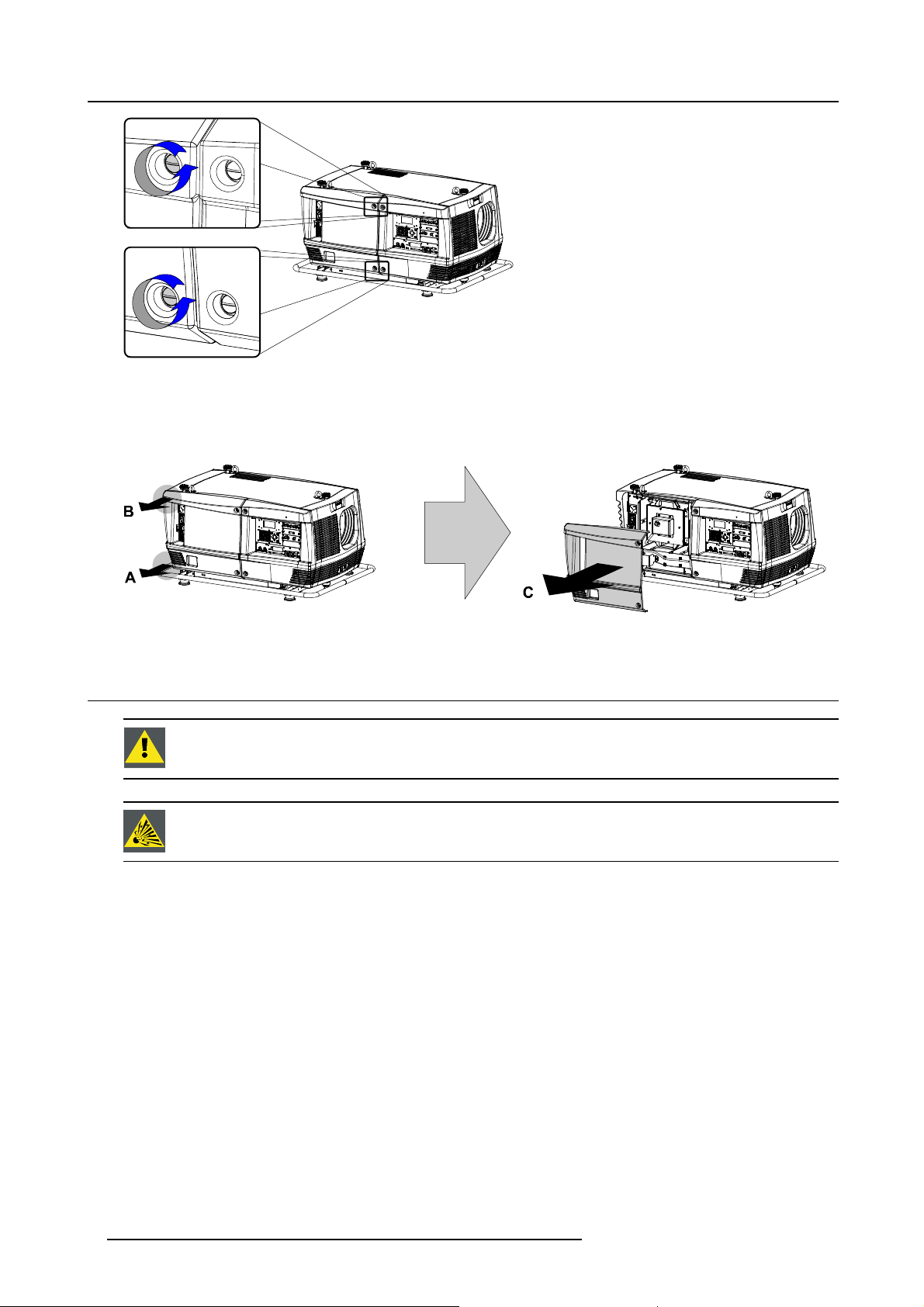 B

A

C