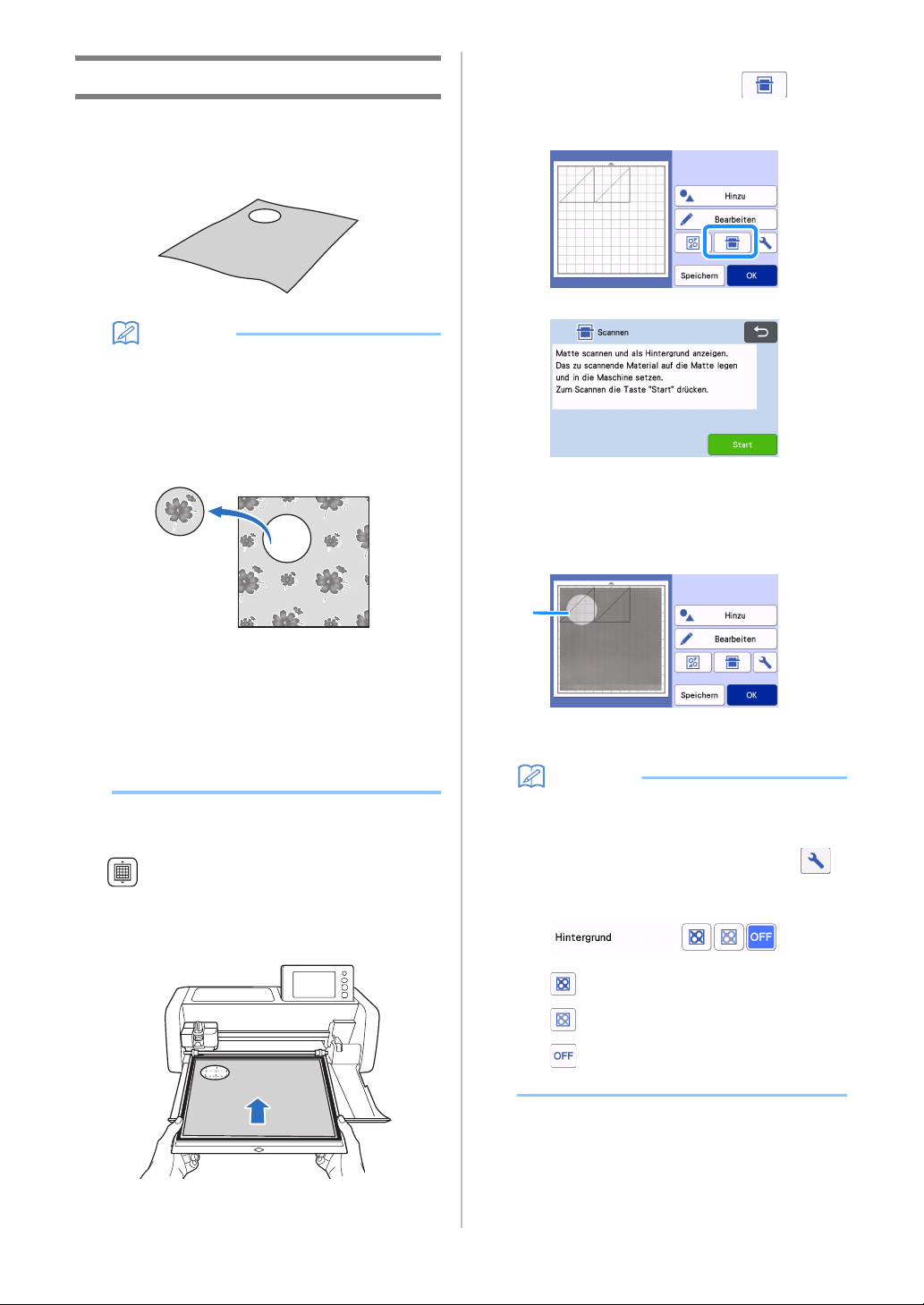 Hinzu

Bearbeiten

Speichern

OK

Scannen

Matte scannen und als Hintergrund anzeigen.
Das zu scannende Material auf die Matte legen und in die Maschine setzen.
Zum Scannen die Taste "Start" drücken.

Start

Hinzu

Bearbeiten

Speichern

OK

Hintergrund

OFF

OFF