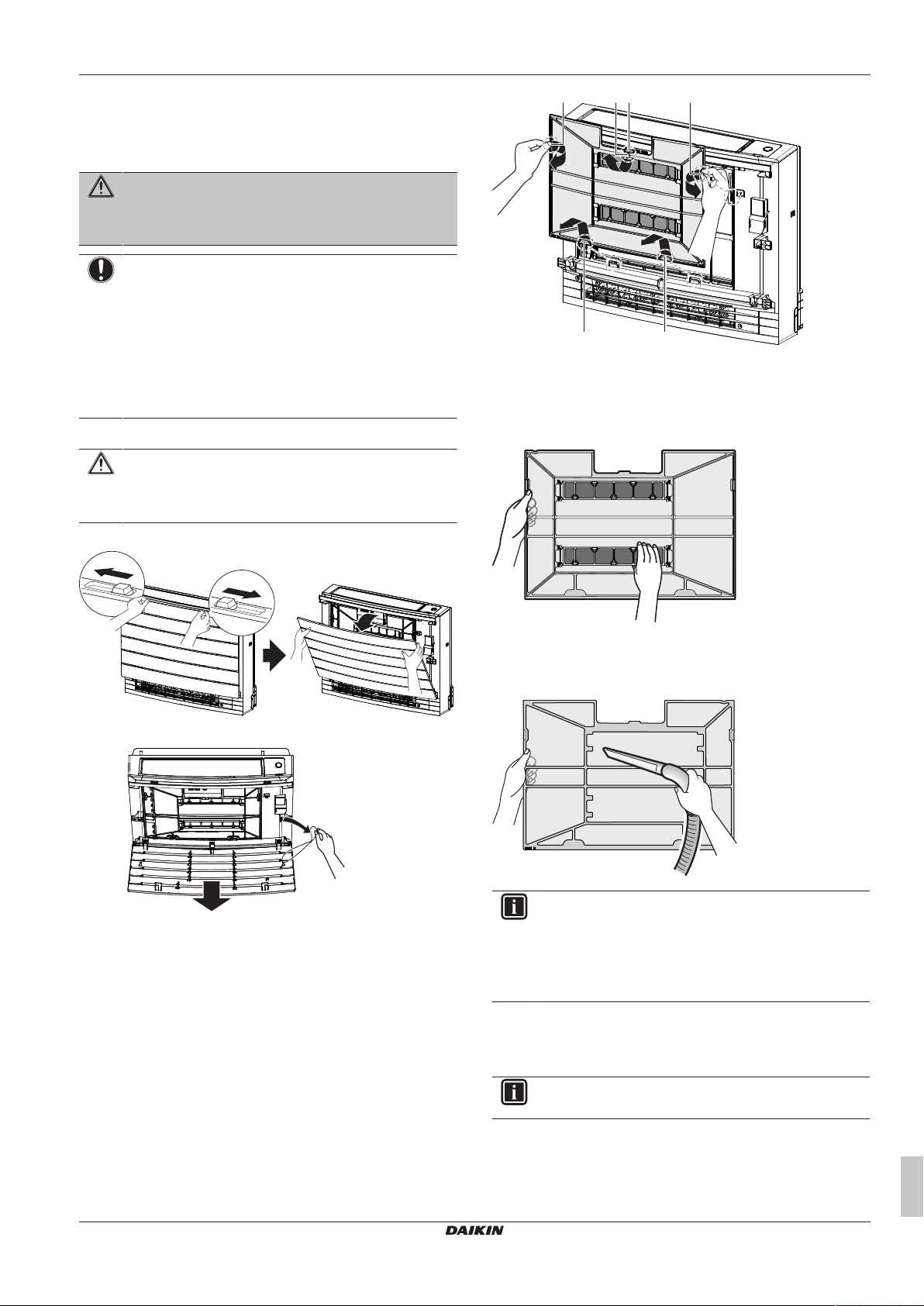 DAIKIN