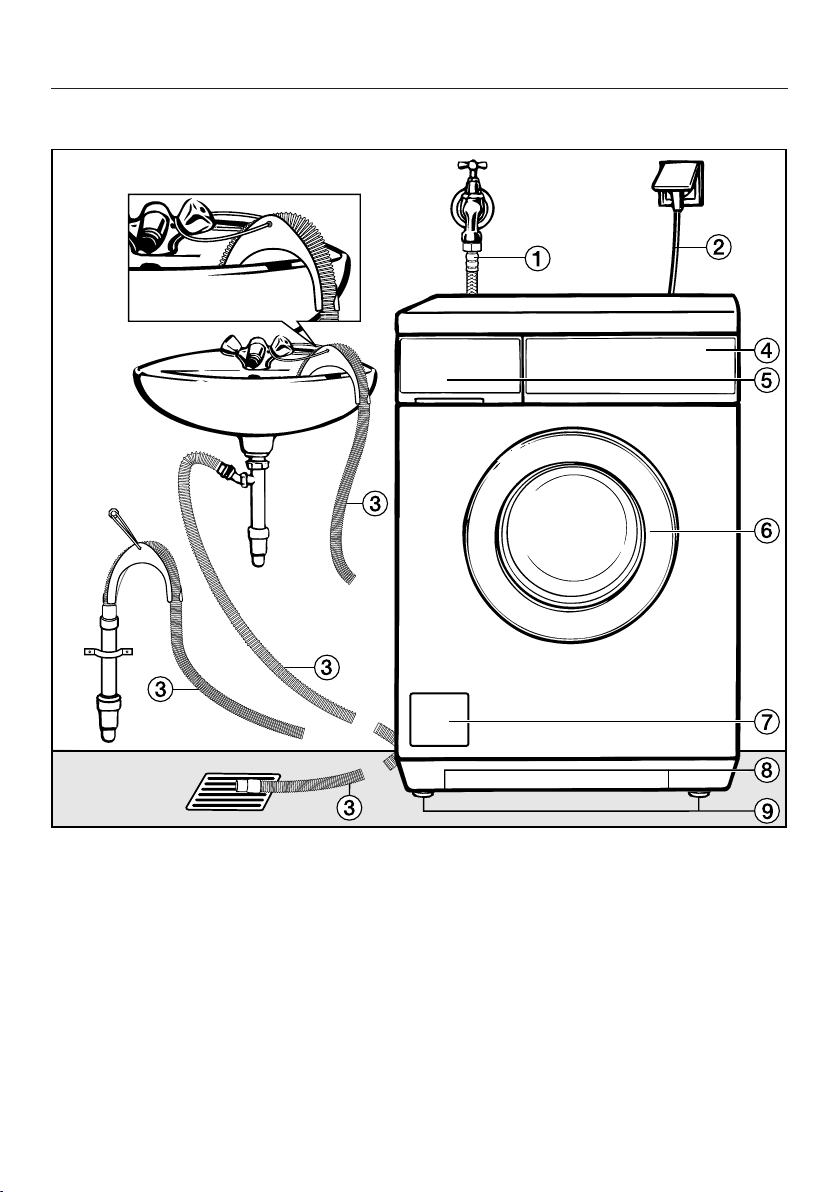 1
2
4
5
3
6
3
3
7
8
3
9