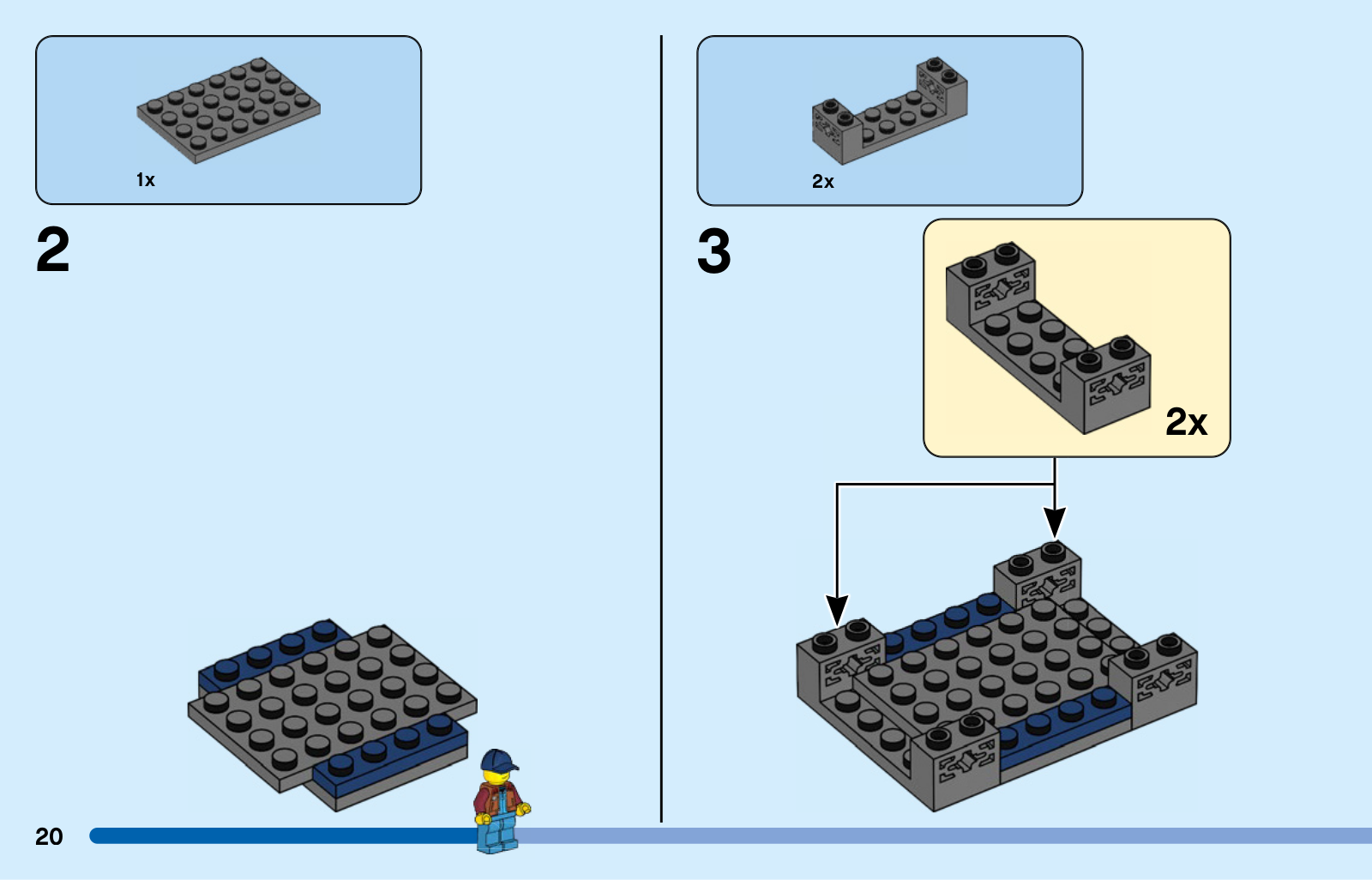 1x

2

2x

3

2x

20