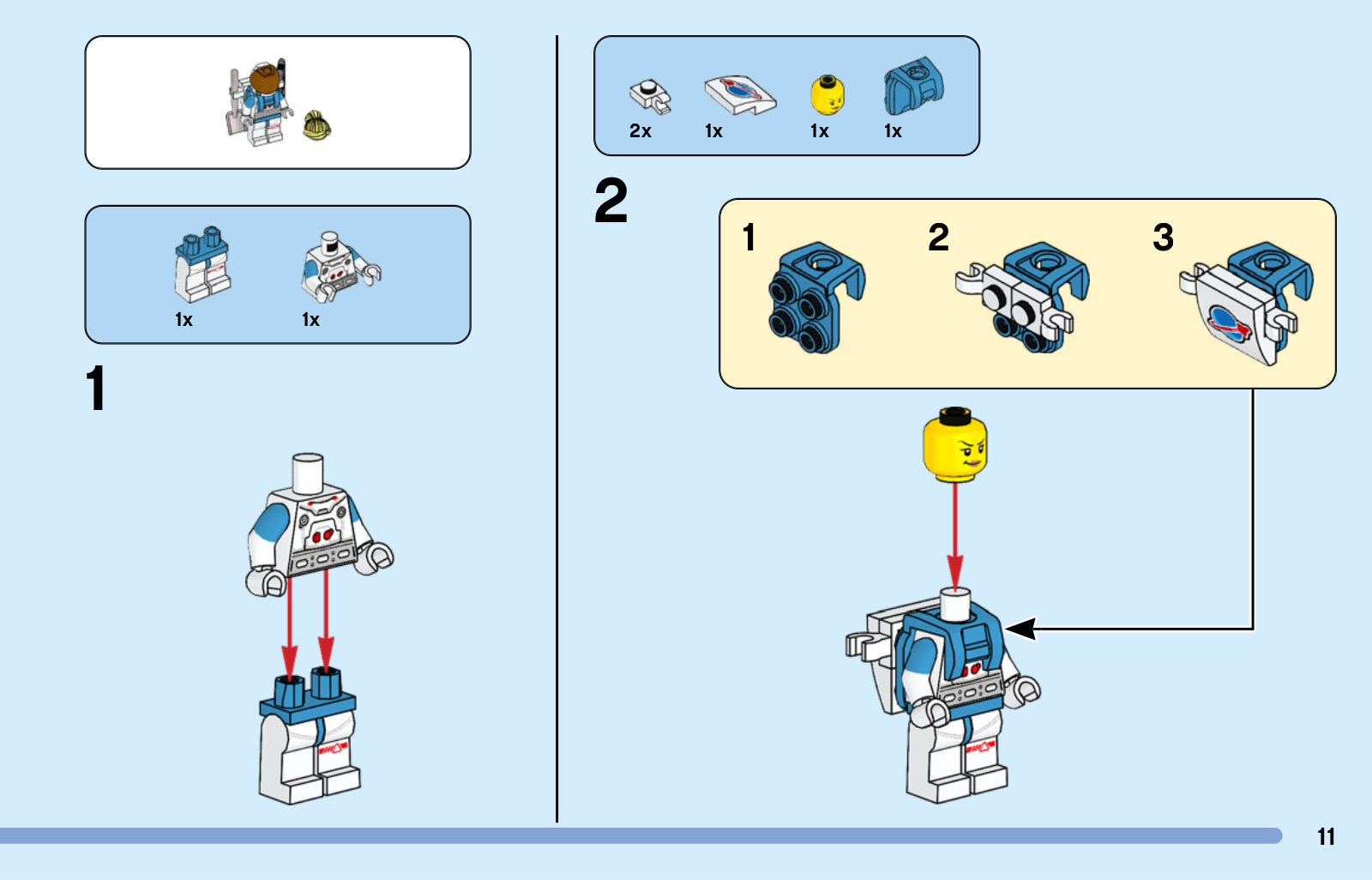 1x 1x

1

2x 1x 1x 1x

2

1 2 3

11