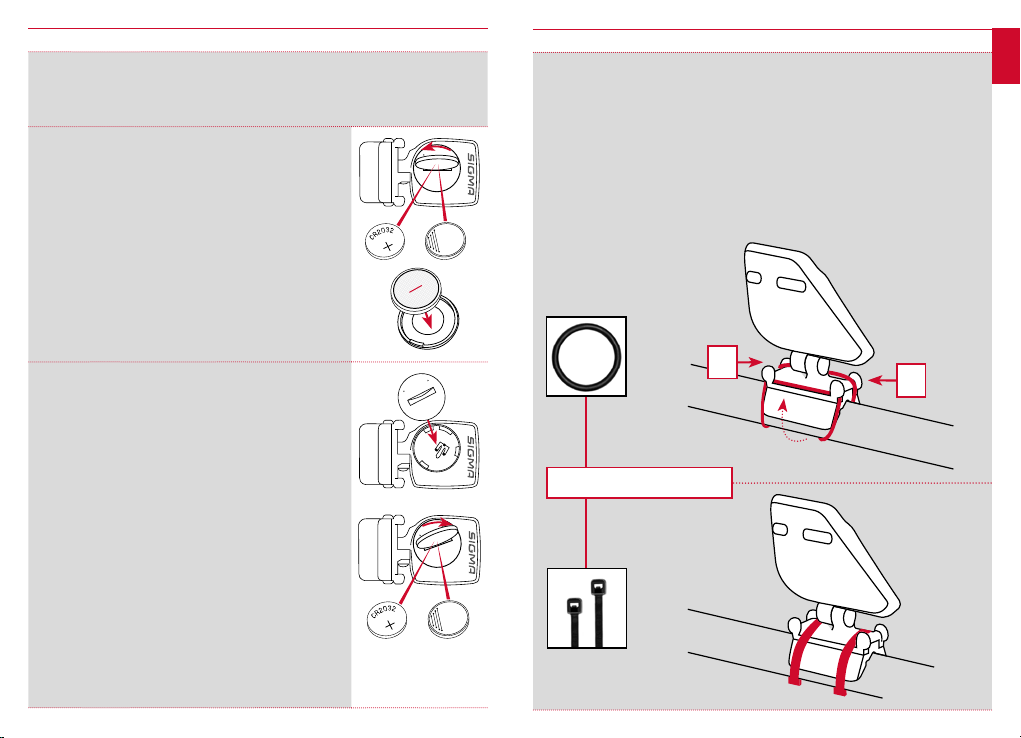 SIGMA

CR2032
+

SIGMA

SIGMA

CR2032
+