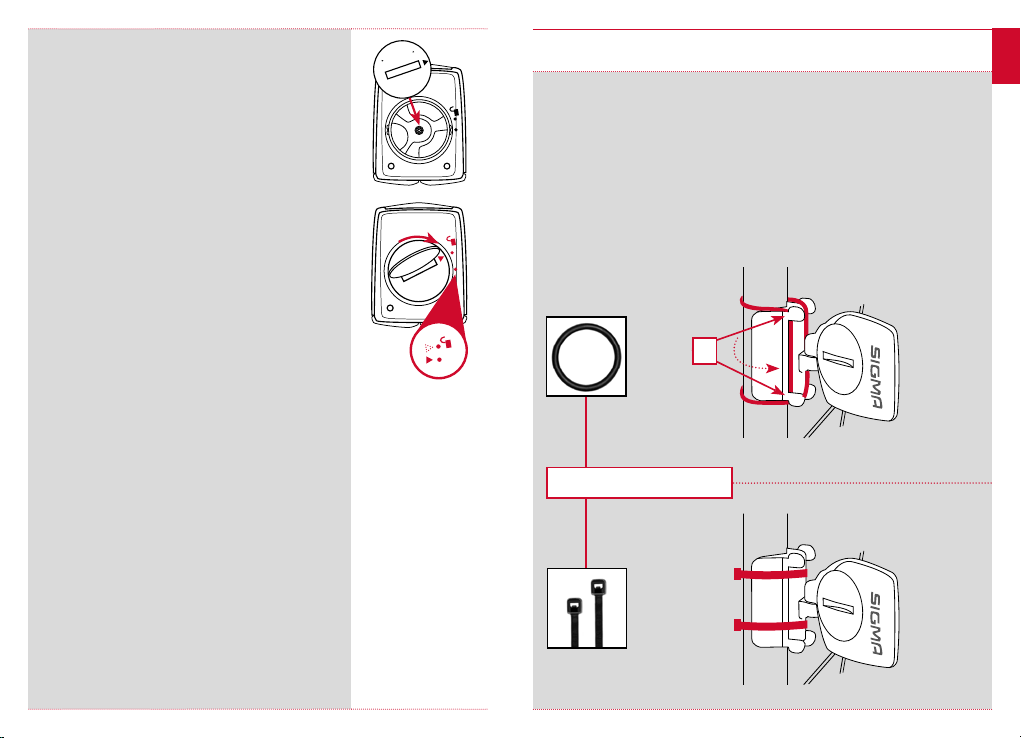 SIGMA

SIGMA