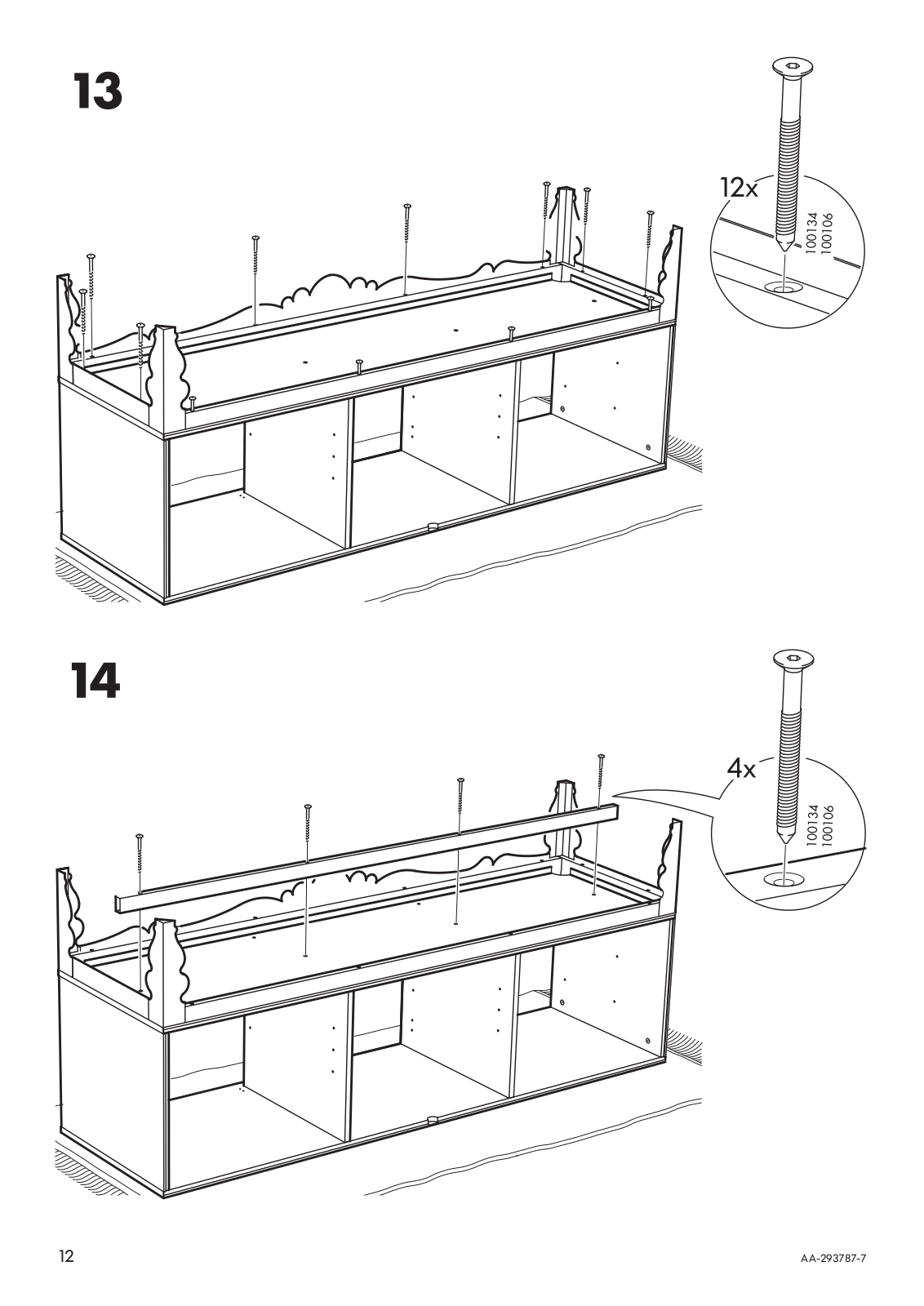 13

12x

100134
100106

14

4x

100134
100106

12

AA-293787-7