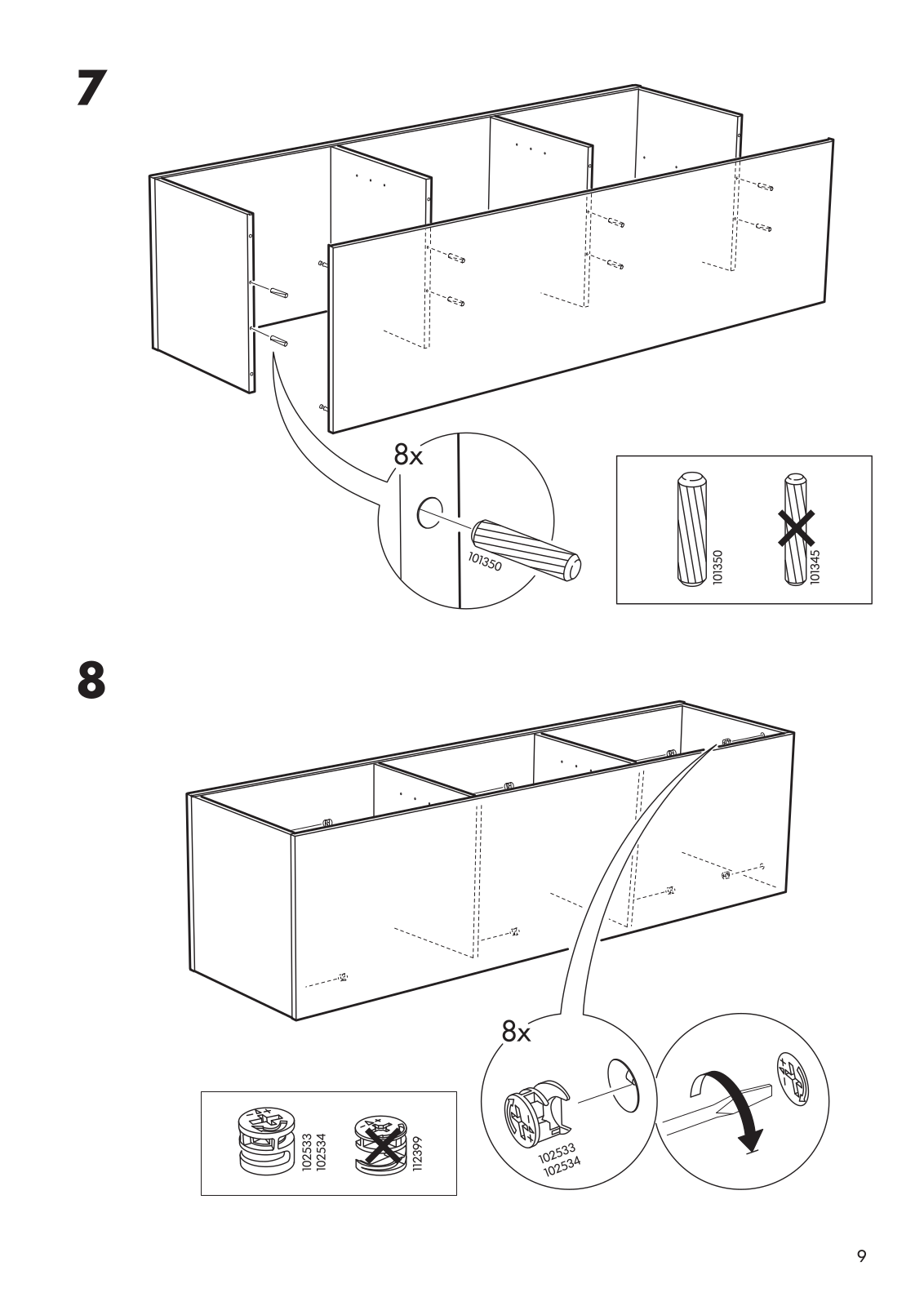 7

8x

101350

101350

101345

8

8x

102533
102534

102533
102534

112399

9