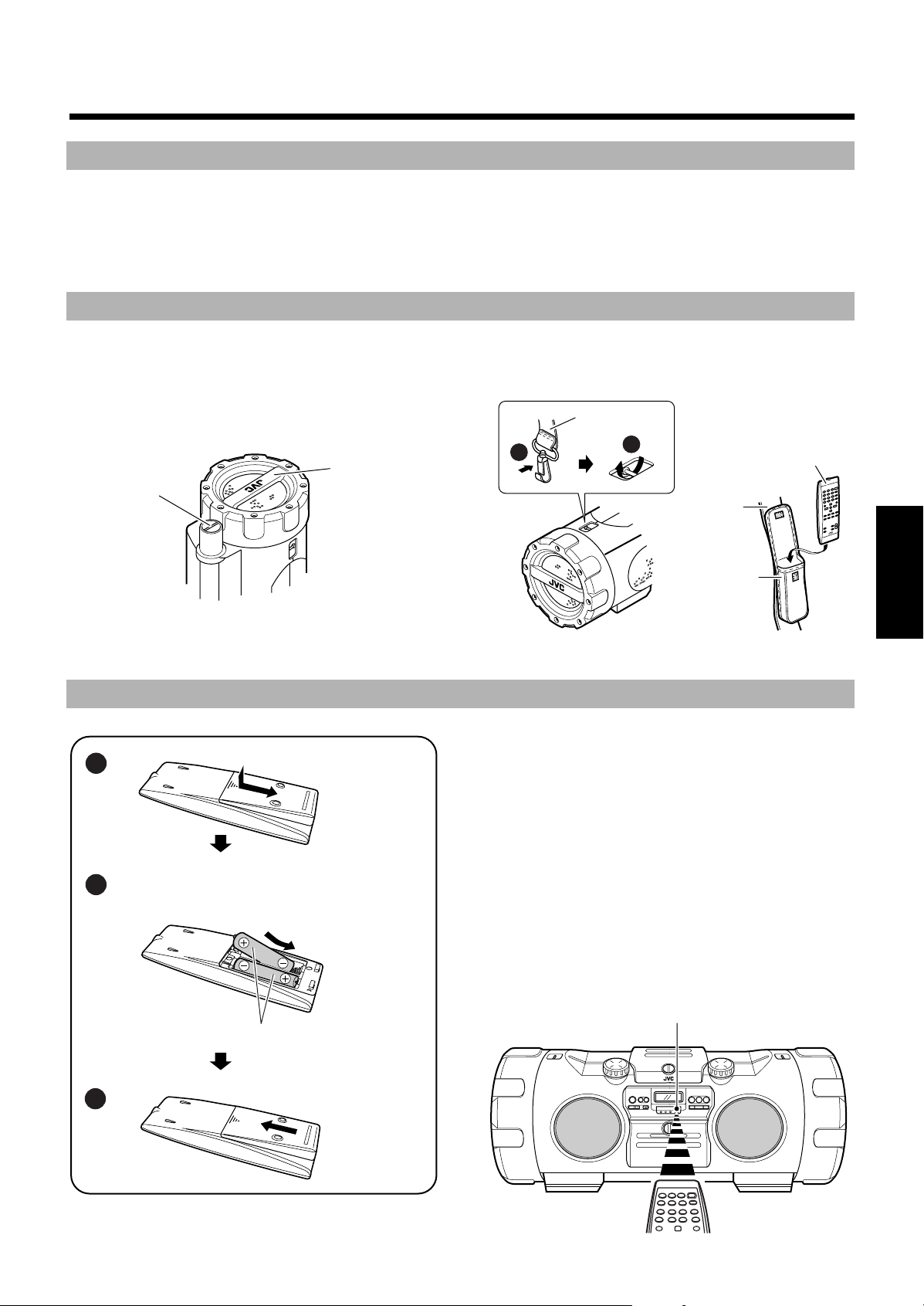 JVC

JVC

JVC