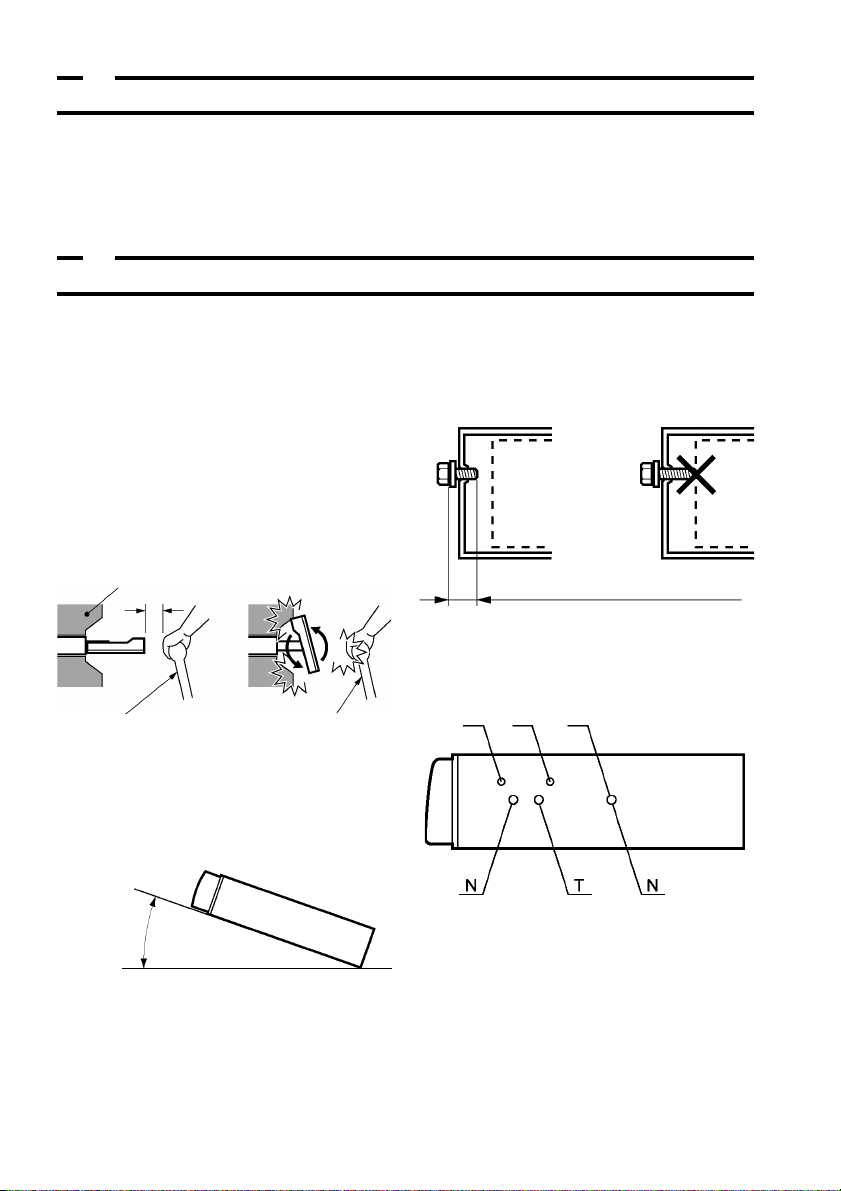 N

T

N