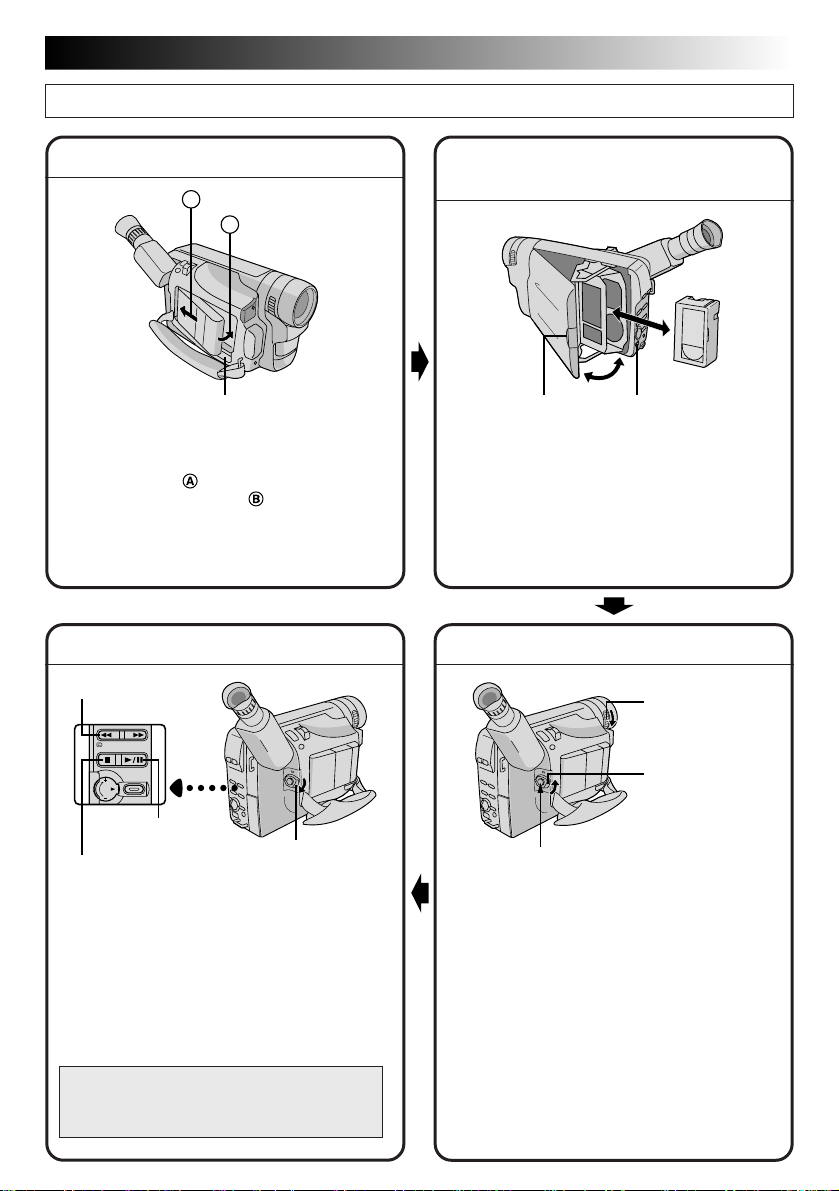 Ⓐ
Ⓑ