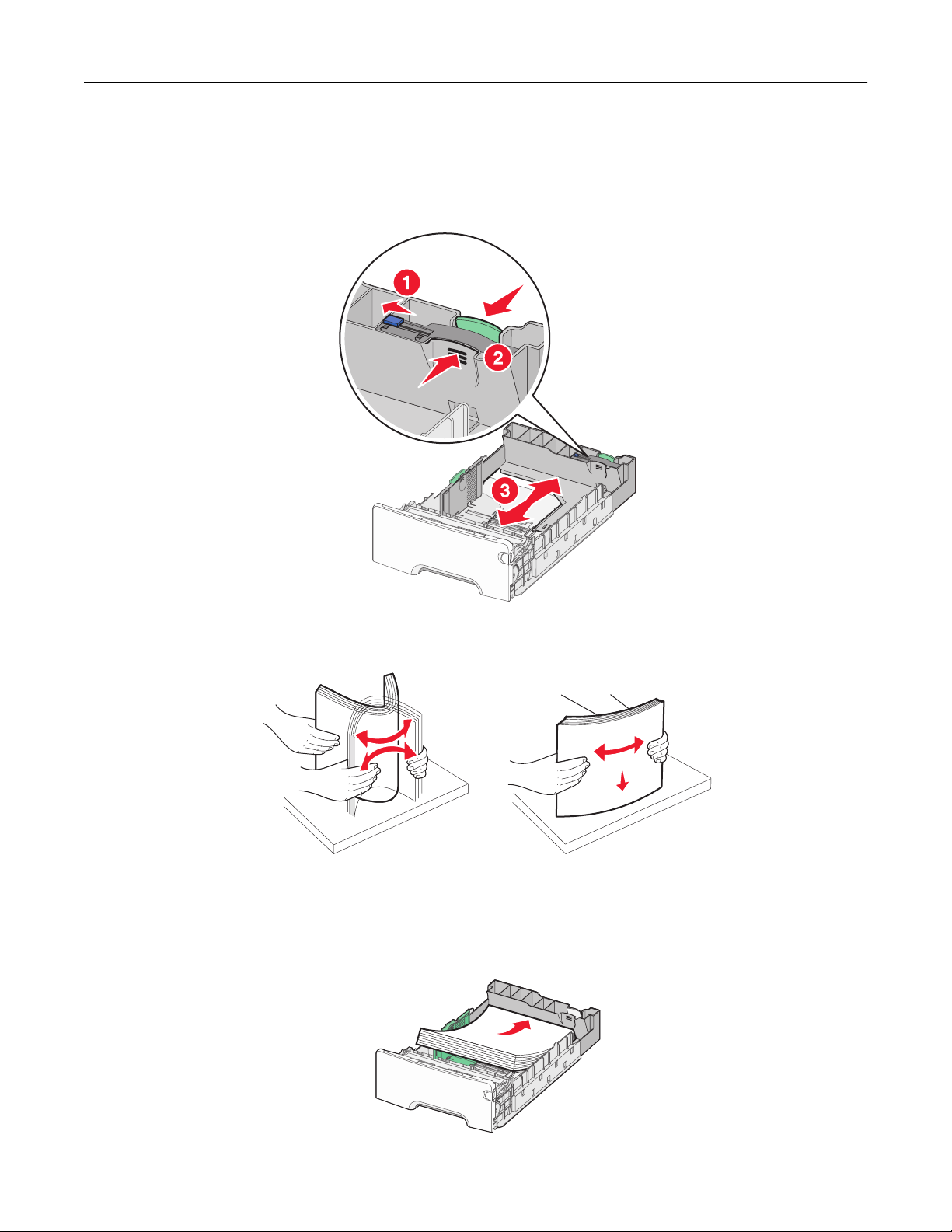 1

2

3