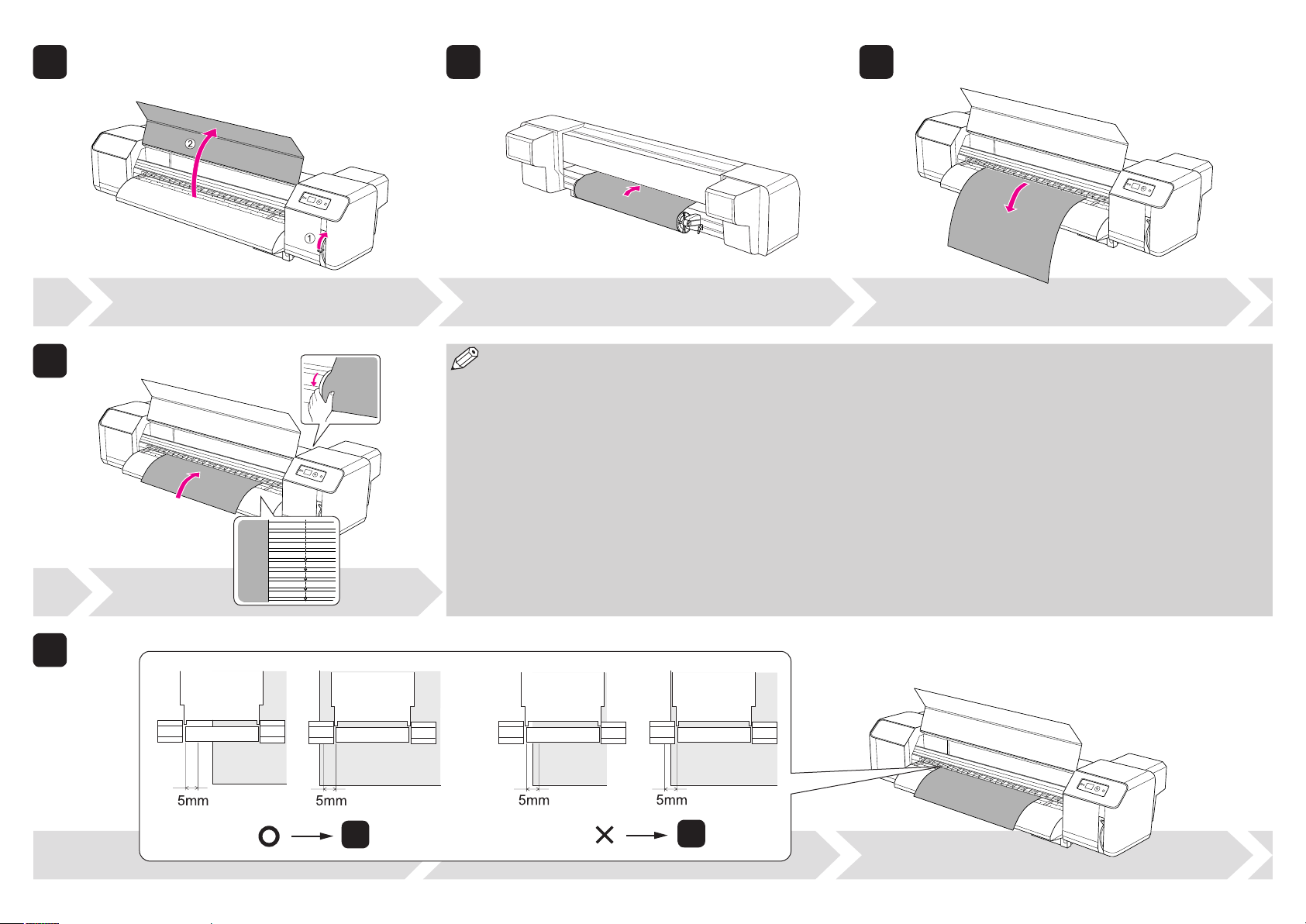 ②
①
5mm
5mm
5mm
5mm