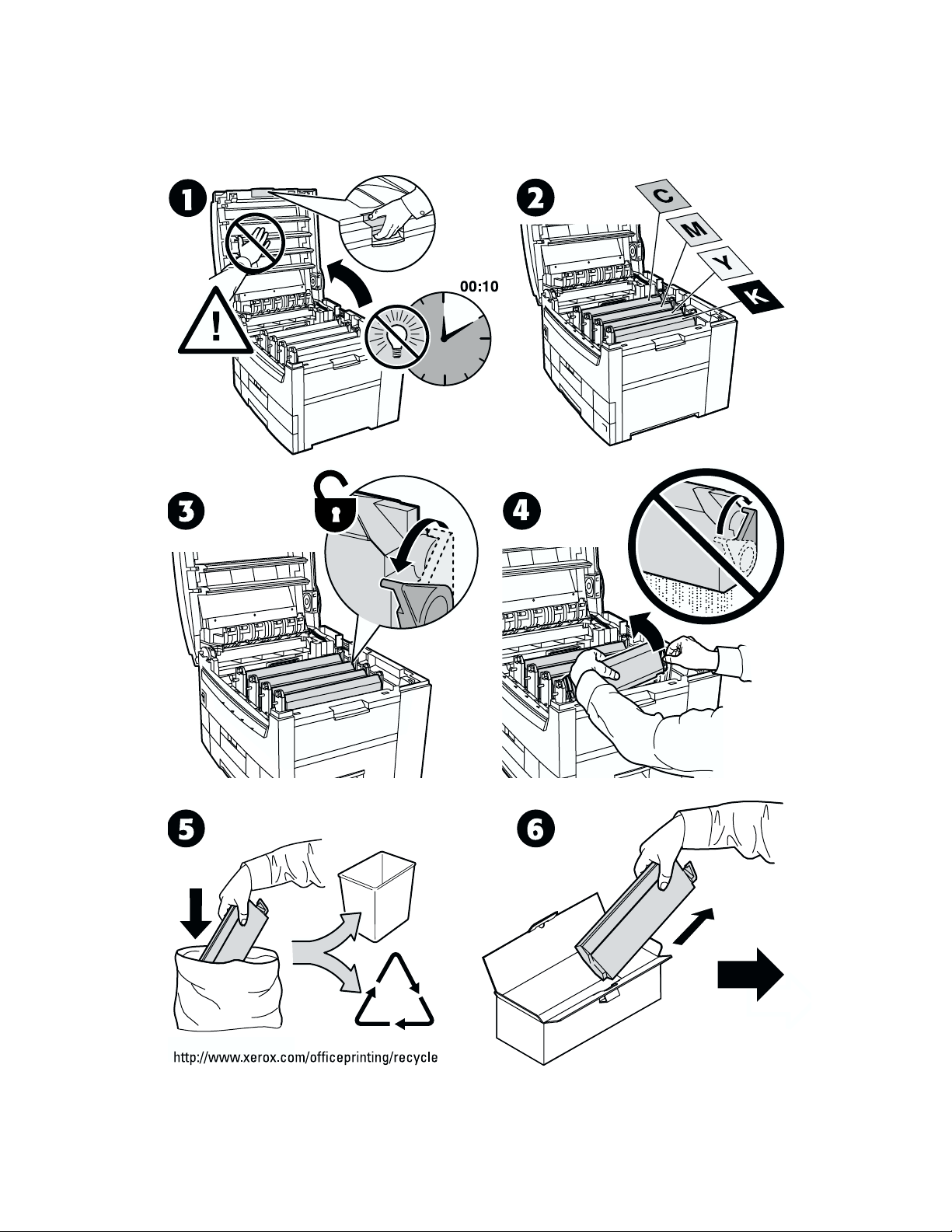 1

00:10

2

C

M

Y

K

3

4

5

http://www.xerox.com/officeprinting/recycle

6