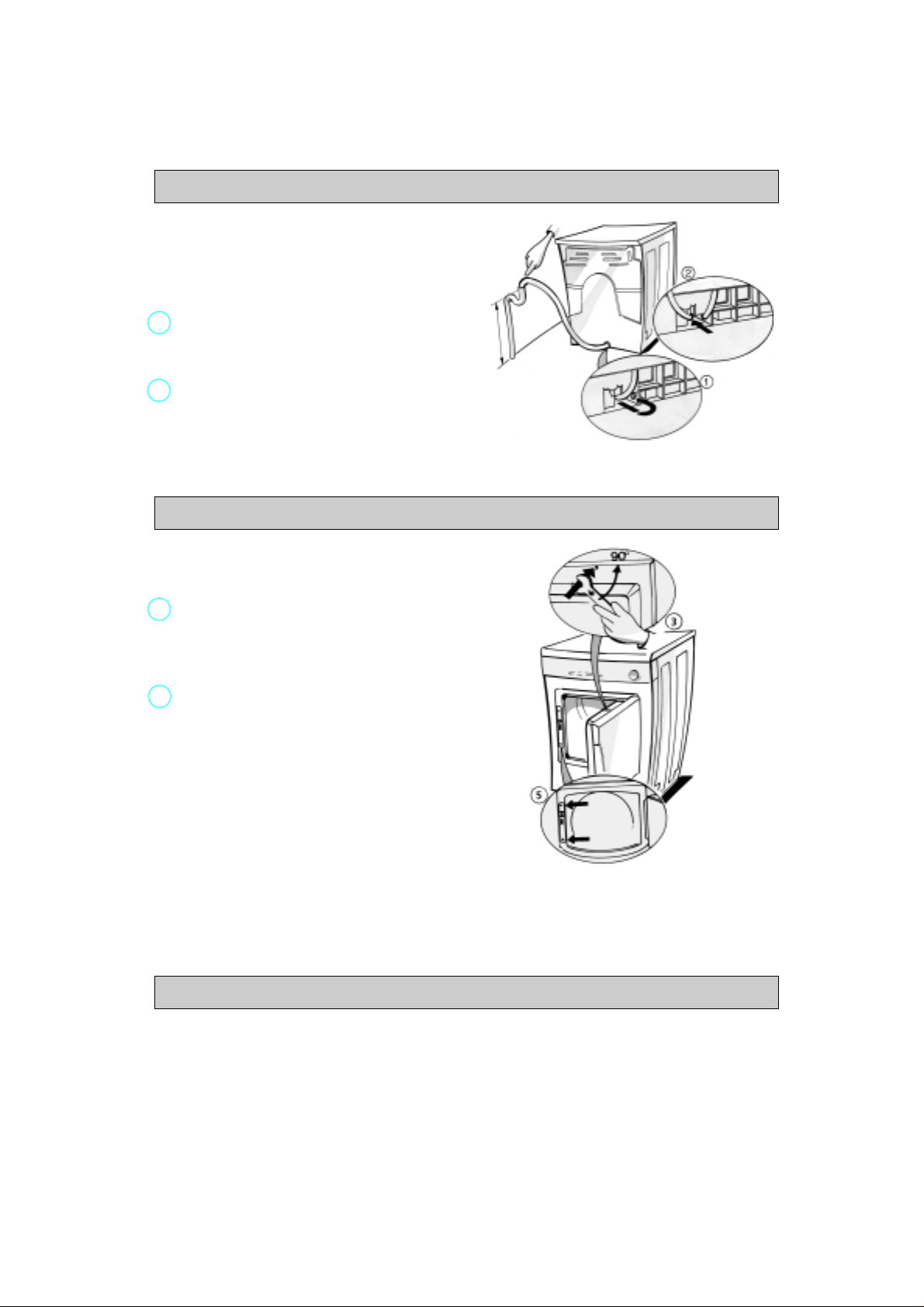 ②

①

90°

③

⑤