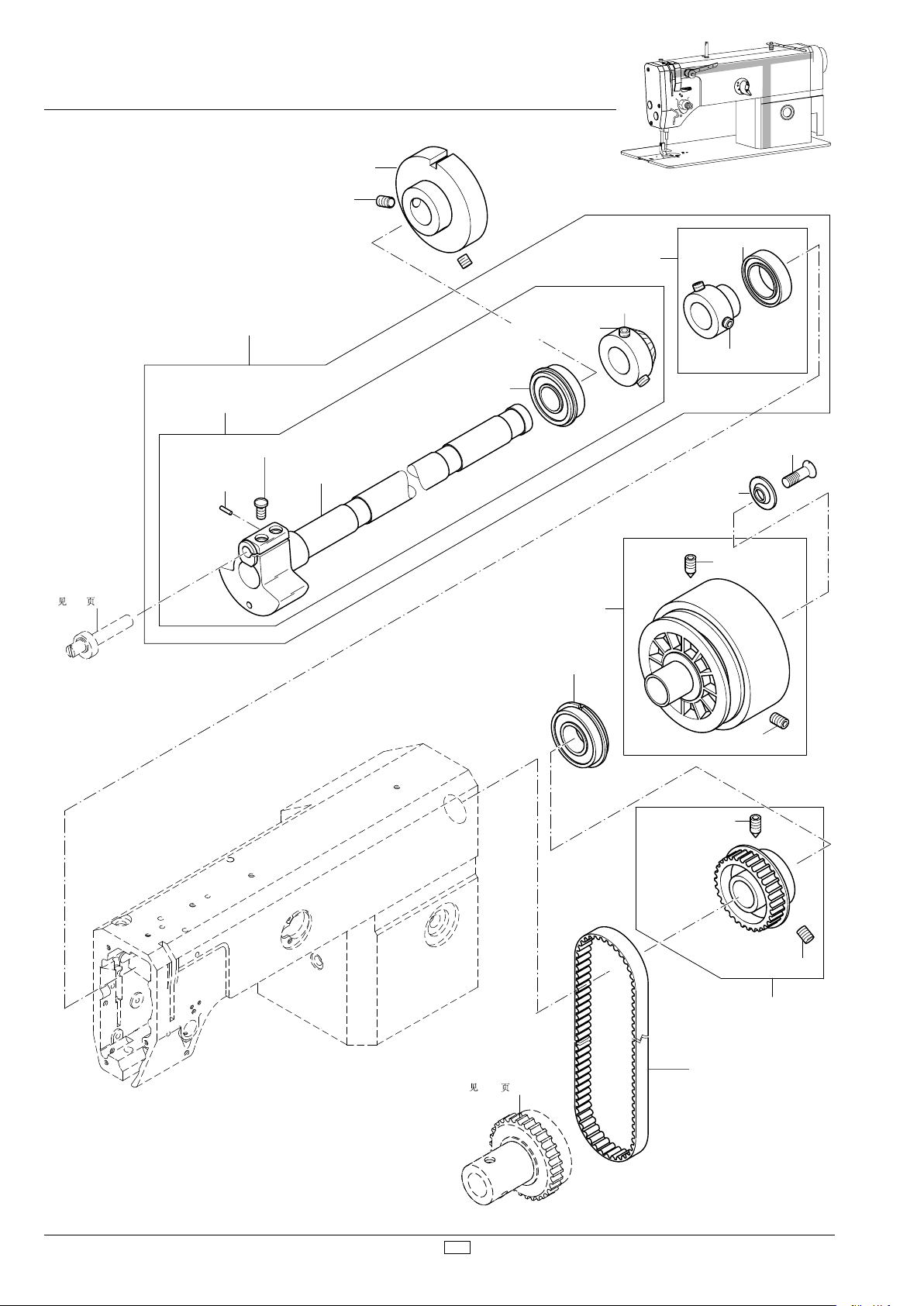 见 页

见 页