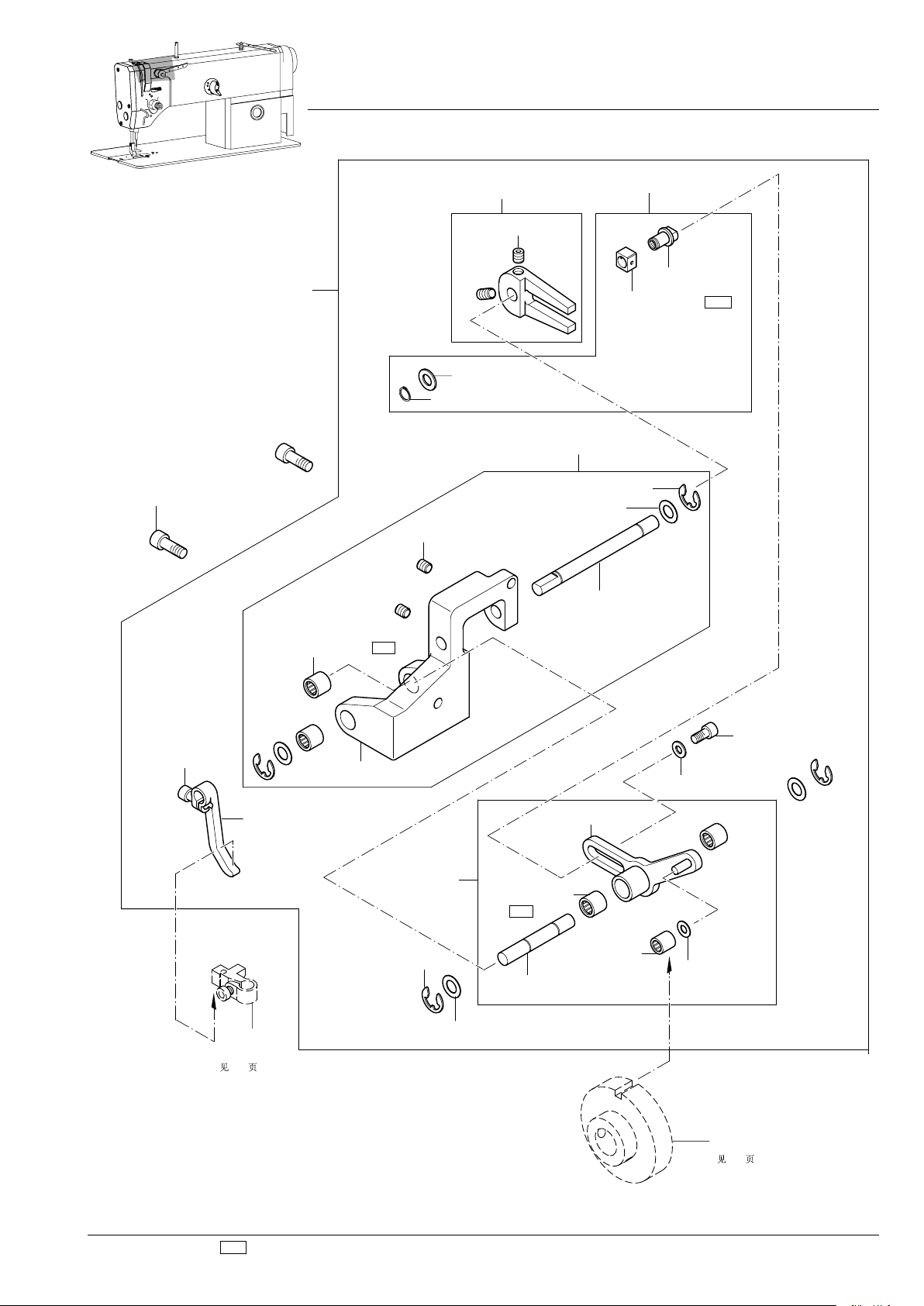 见 页

见 页