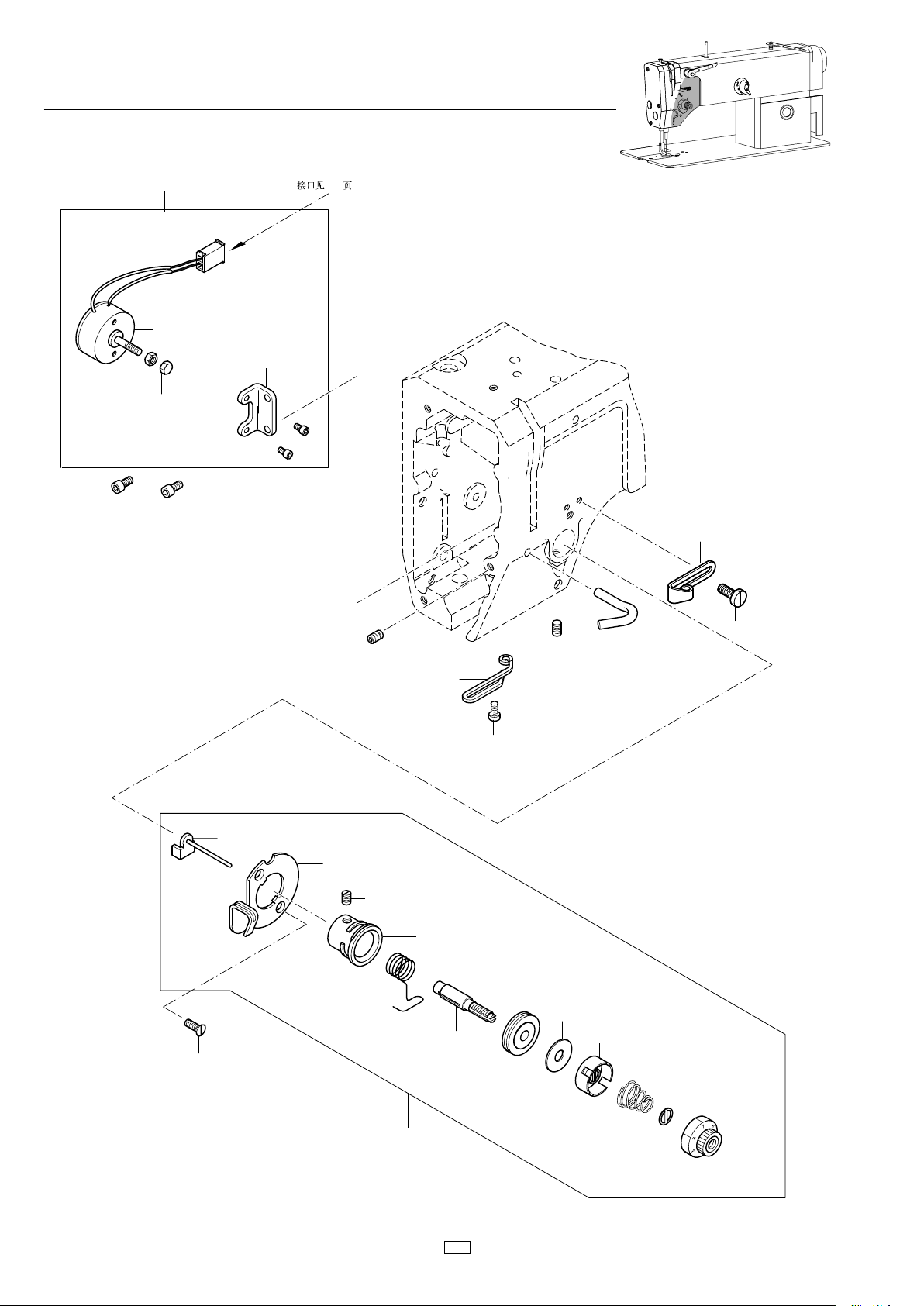 接口见　页