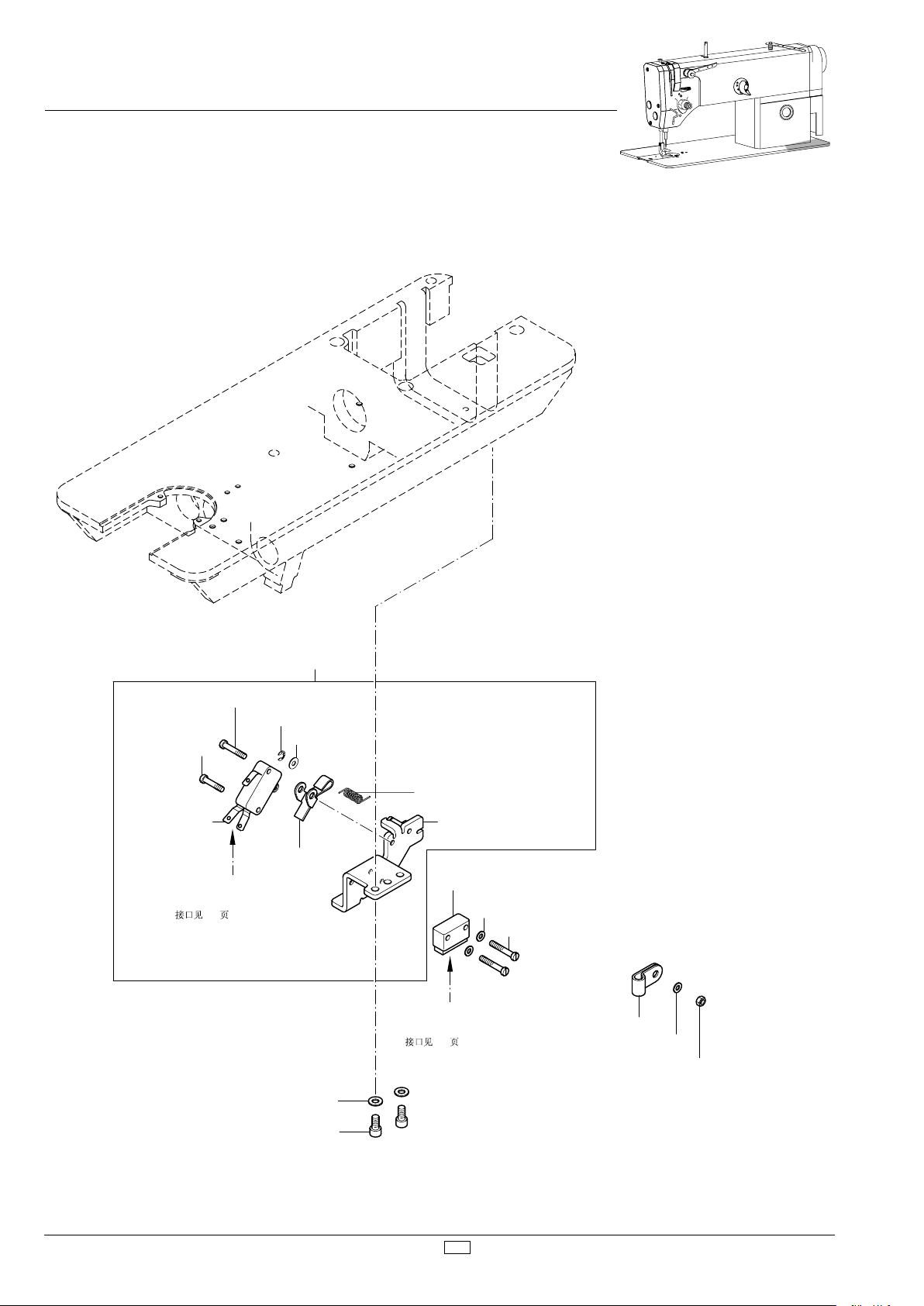 接口见　　页

接口见　　页