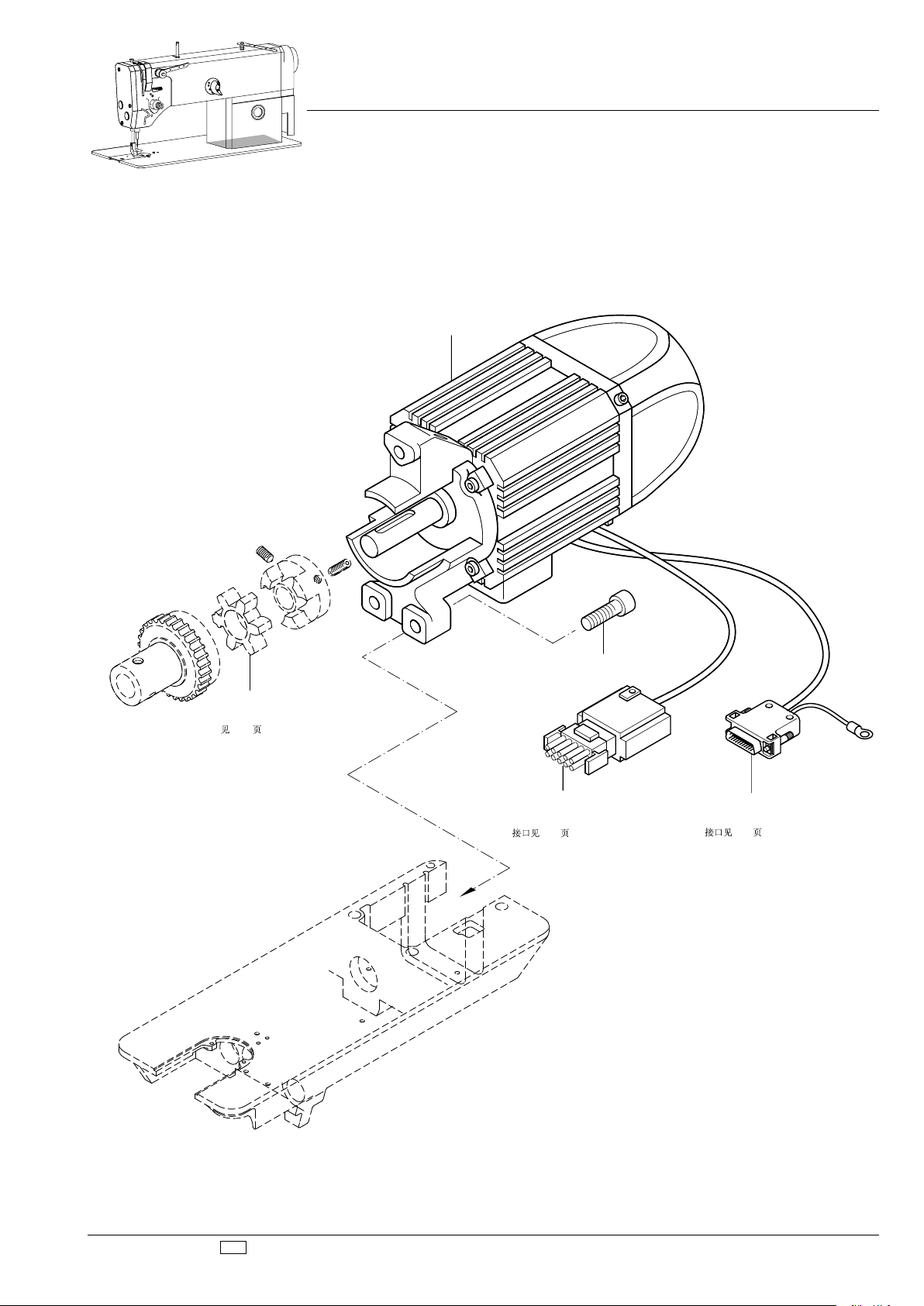 见 页

接口见 页

接口见 页