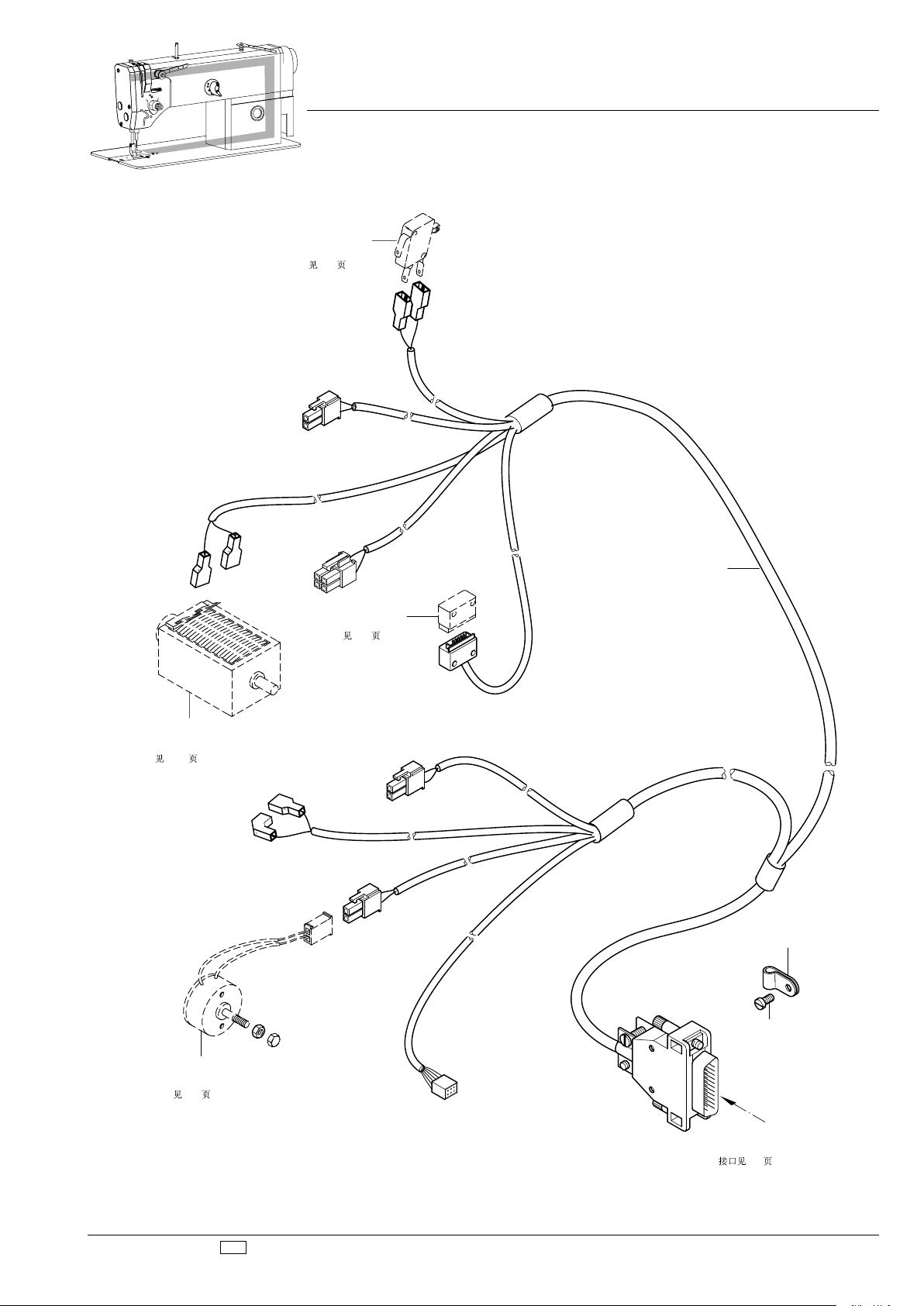 见 页

见 页

见 页

见 页

接口见 页