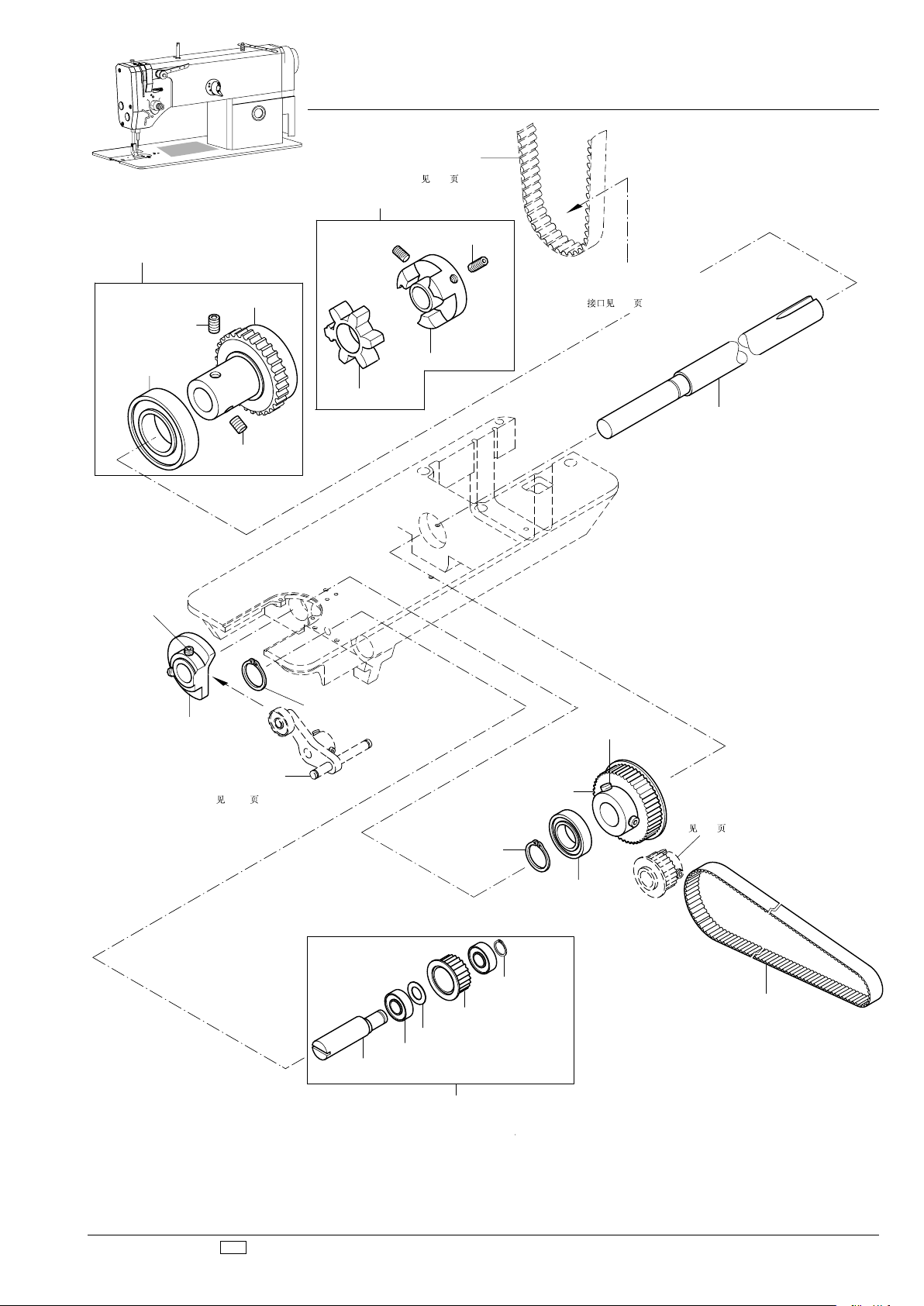 见 页

接口见 页

见 页

见 页