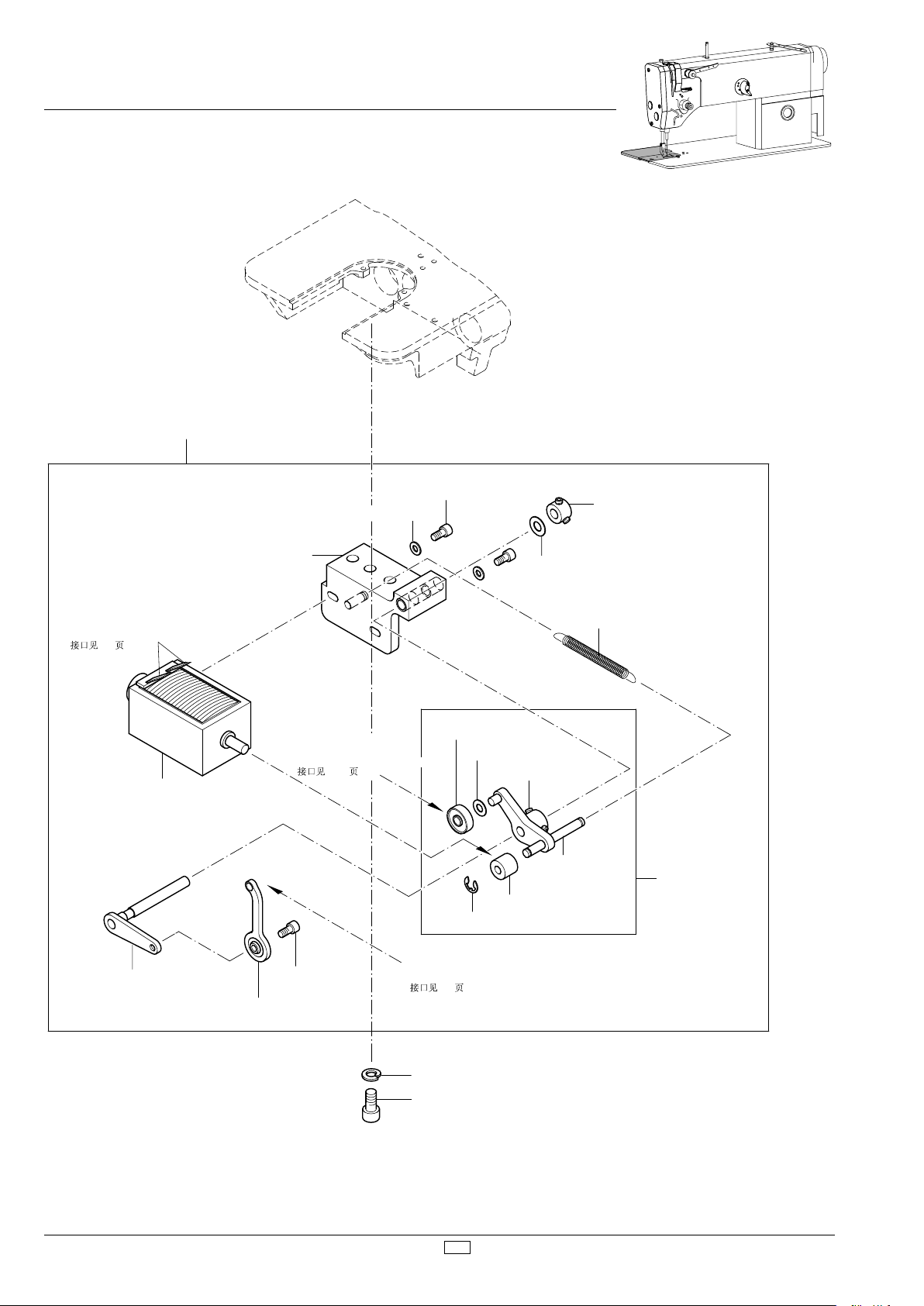 接口见 页

接口见 页

接口见 页