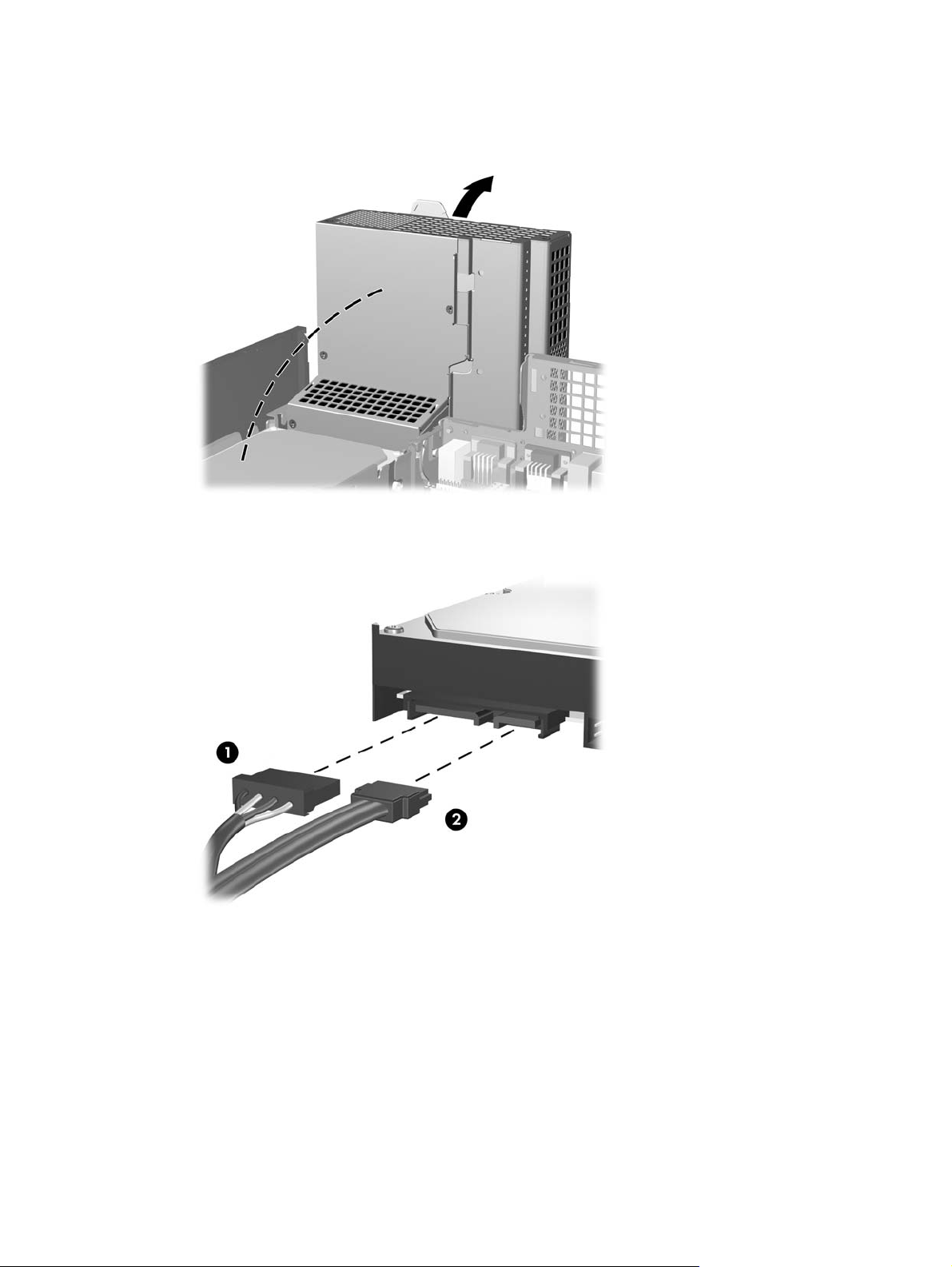 1

2