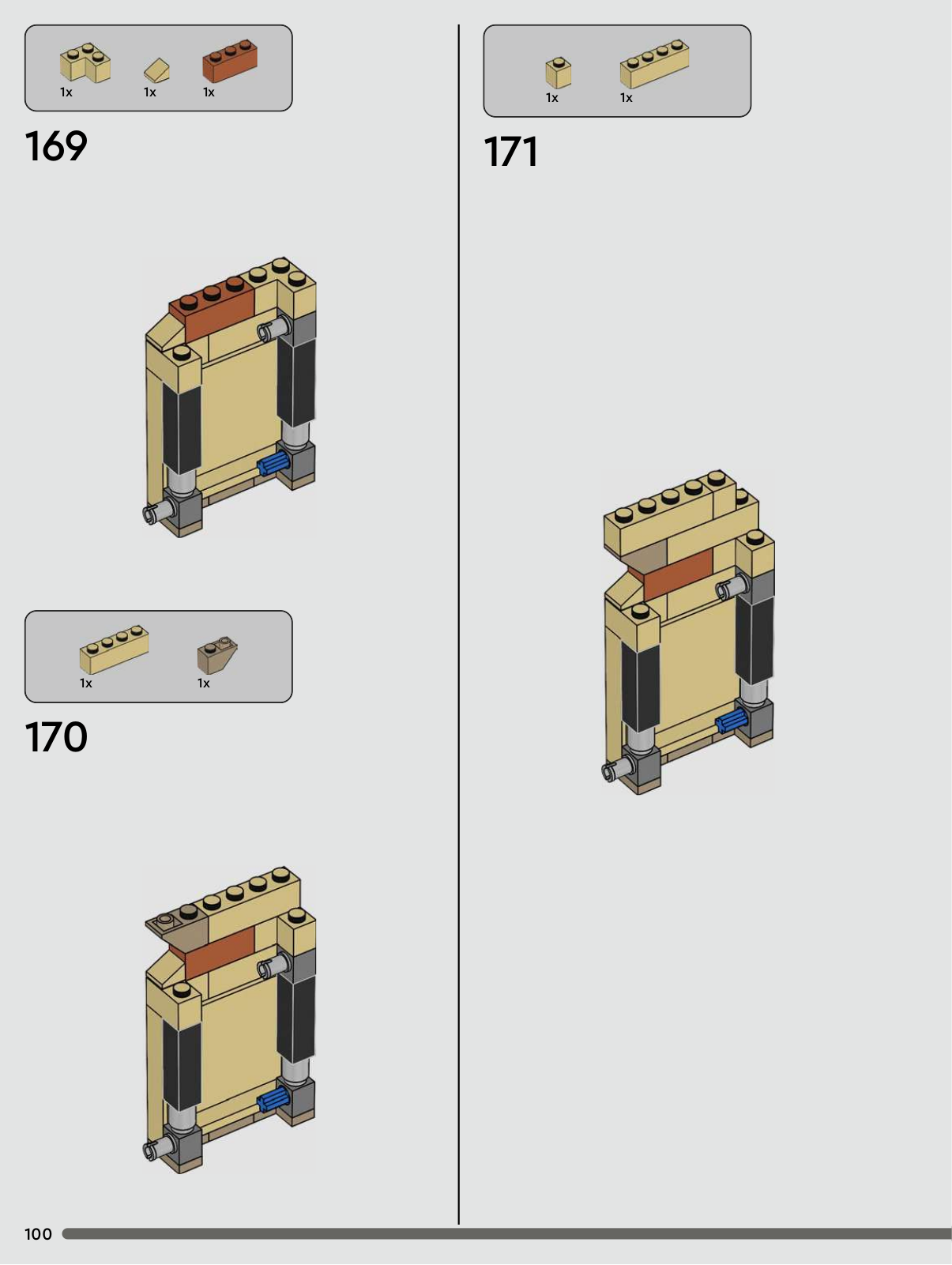 1x 1x 1x

169

1x 1x

170

1x 1x

171

100